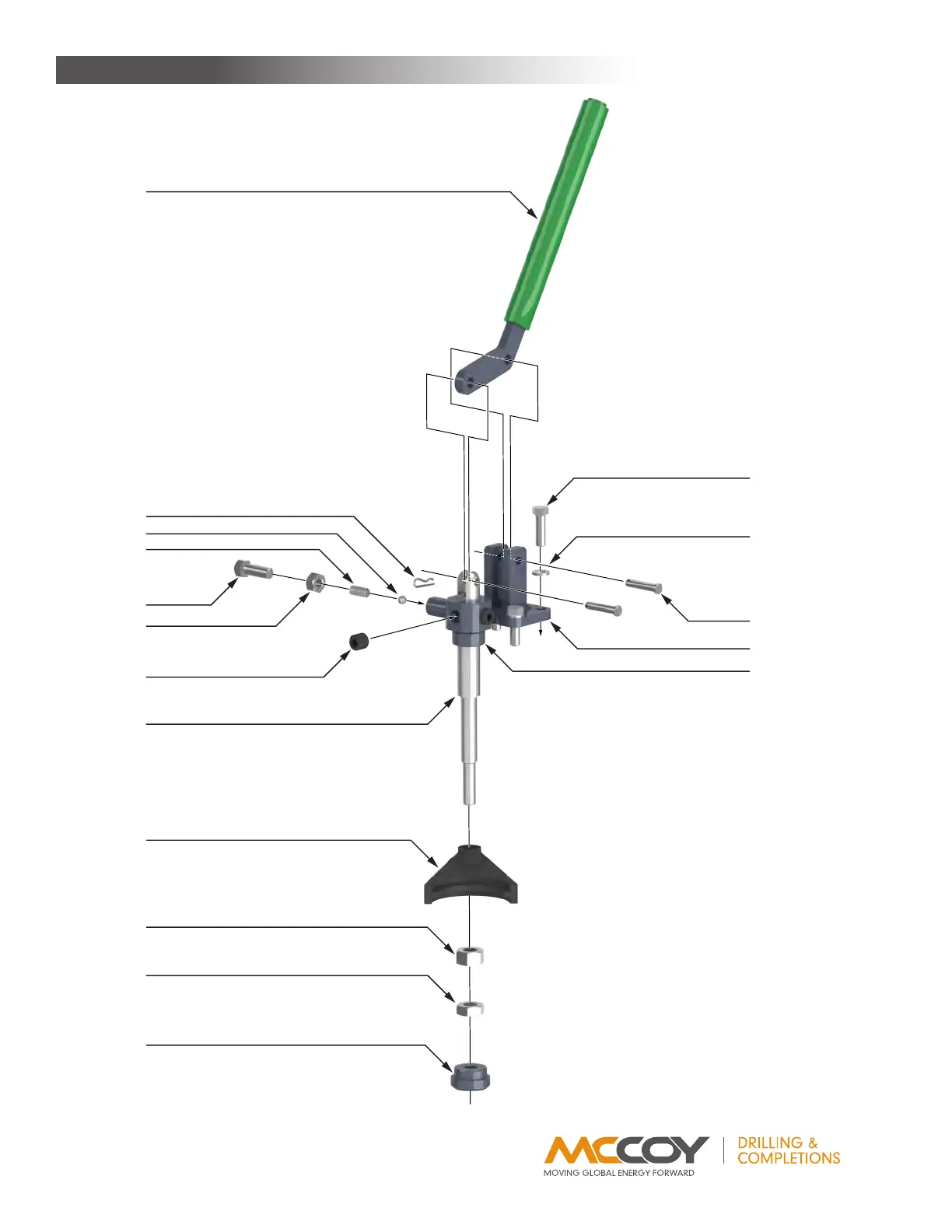 MCCOY
MOVING GLOBAL ENERGY FORWARD
DRILLING &
COMPLETIONS