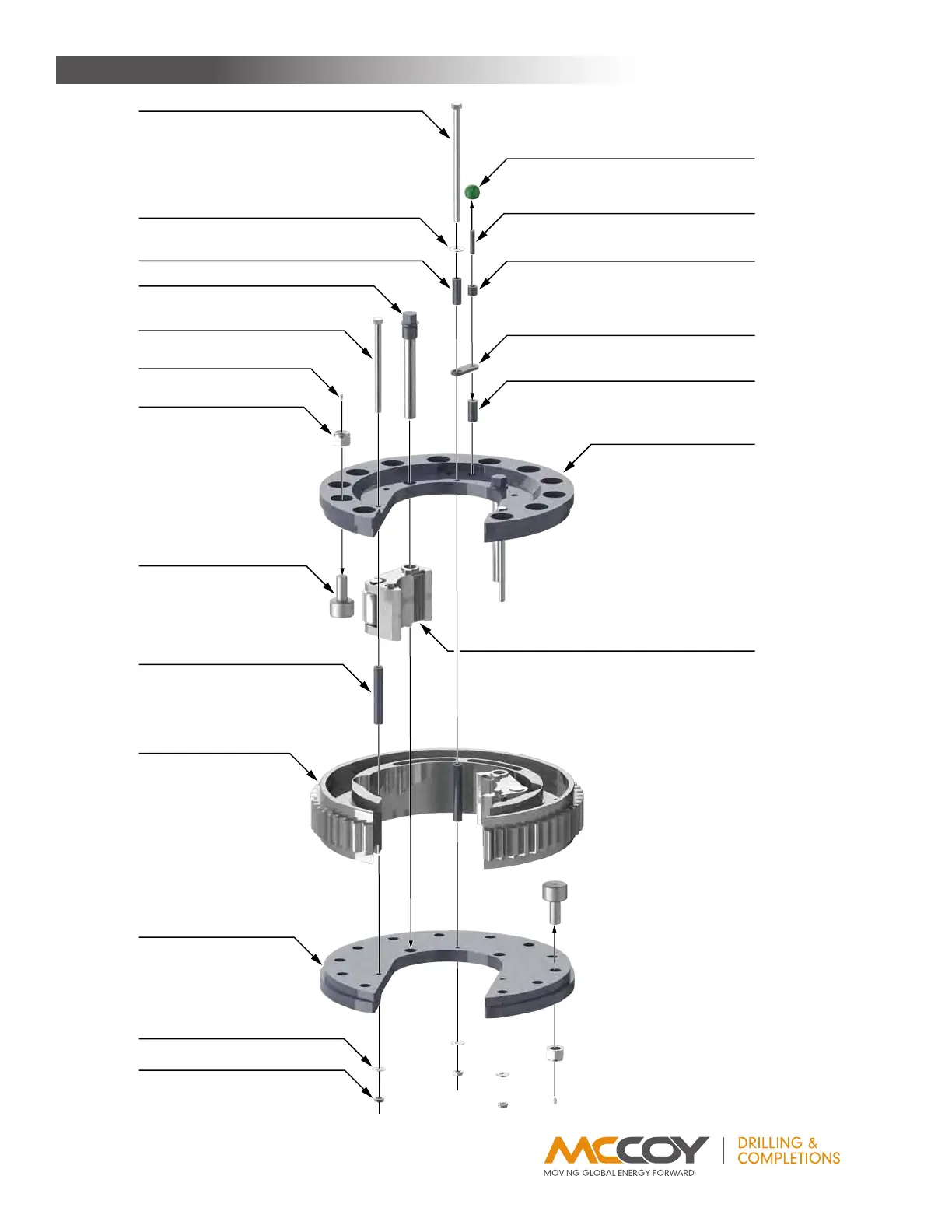 MCCOY
MOVING GLOBAL ENERGY FORWARD
DRILLING &
COMPLETIONS