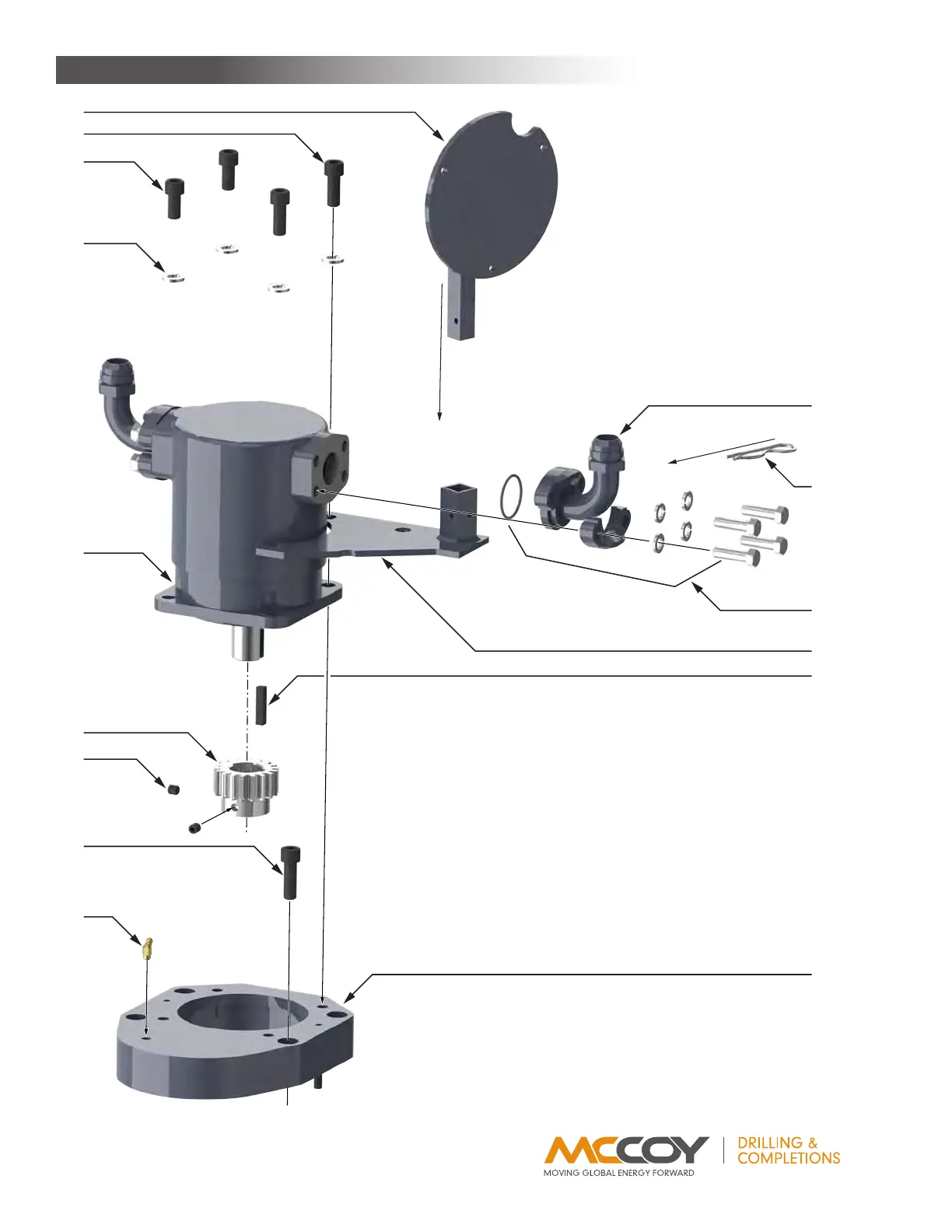 MCCOY
MOVING GLOBAL ENERGY FORWARD
DRILLING &
COMPLETIONS