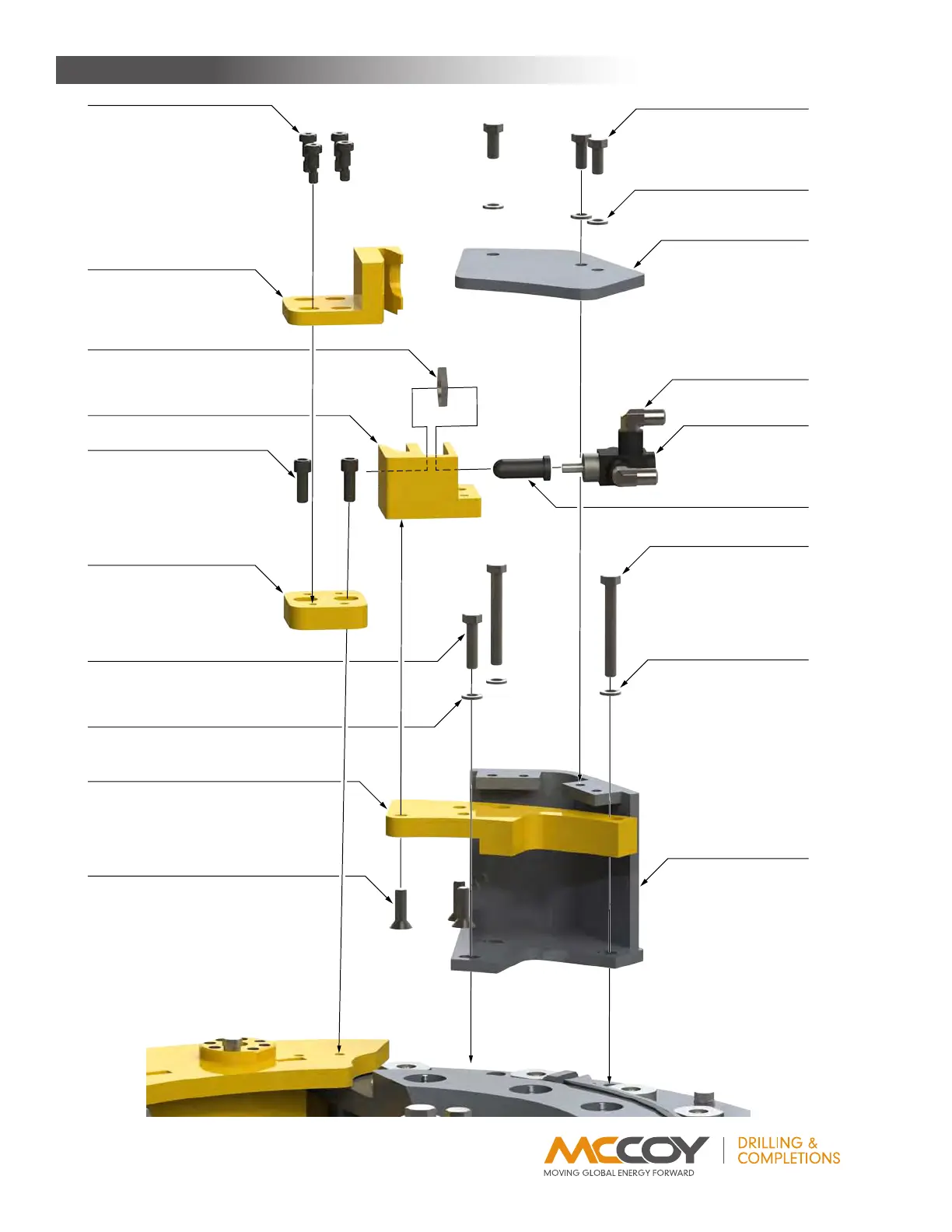 MCCOY
MOVING GLOBAL ENERGY FORWARD
DRILLING &
COMPLETIONS