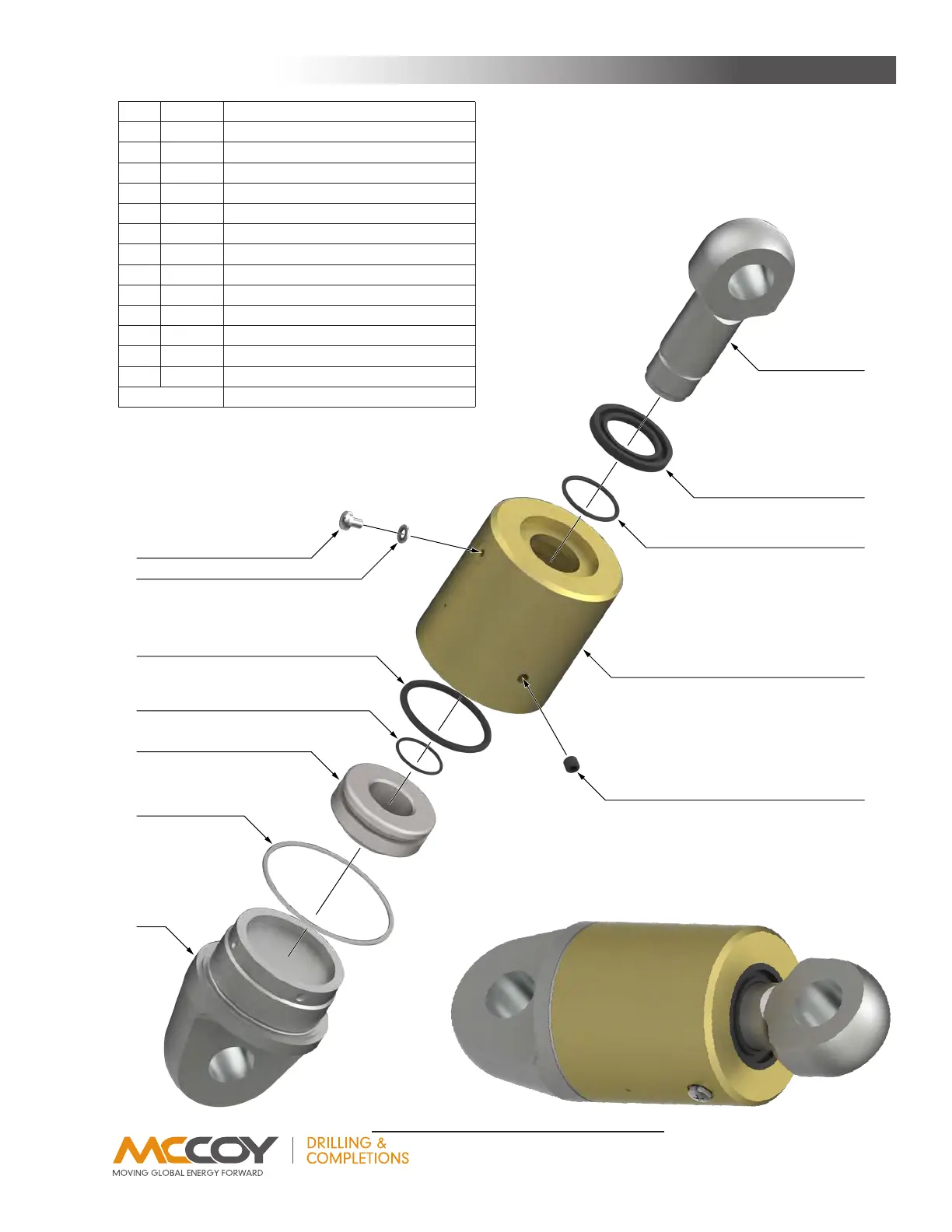 MCCOY
MOVING GLOBAL ENERGY FORWARD
DRILLING &
COMPLETIONS