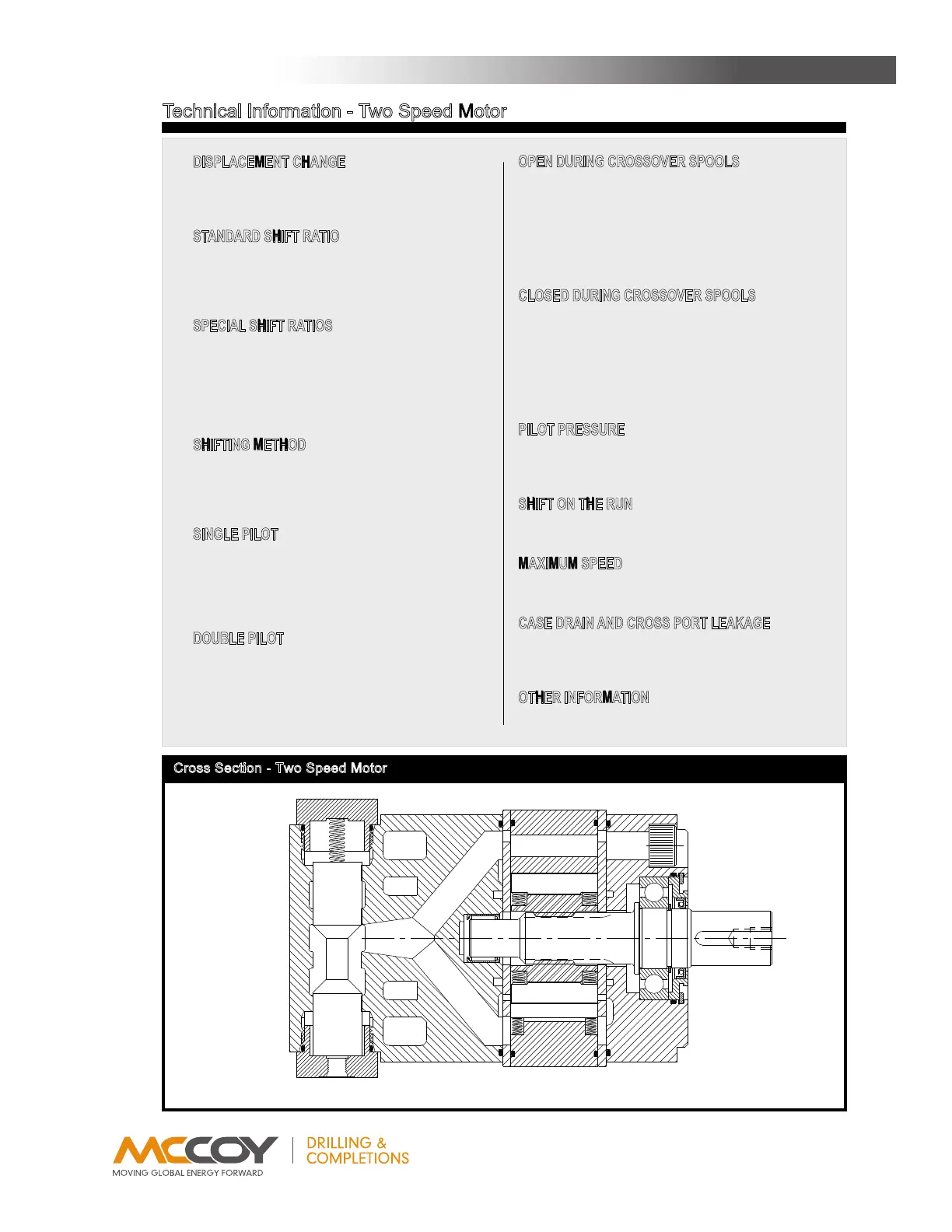 Technical Information - Two Speed Motor

DISPLACEMENT CHANGE

STANDARD SHIFT RATIO

SPECIAL SHIFT RATIOS

SHIFTING METHOD

SINGLE PILOT

DOUBLE PILOT

OPEN DURING CROSSOVER SPOOLS

CLOSED DURING CROSSOVER SPOOLS

PILOT PRESSURE

SHIFT ON THE RUN

MAXIMUM SPEED

CASE DRAIN AND CROSS PORT LEAKAGE

OTHER INFORMATION

Cross Section - Two Speed Motor

MCCOY
MOVING GLOBAL ENERGY FORWARD
DRILLING & COMPLETIONS