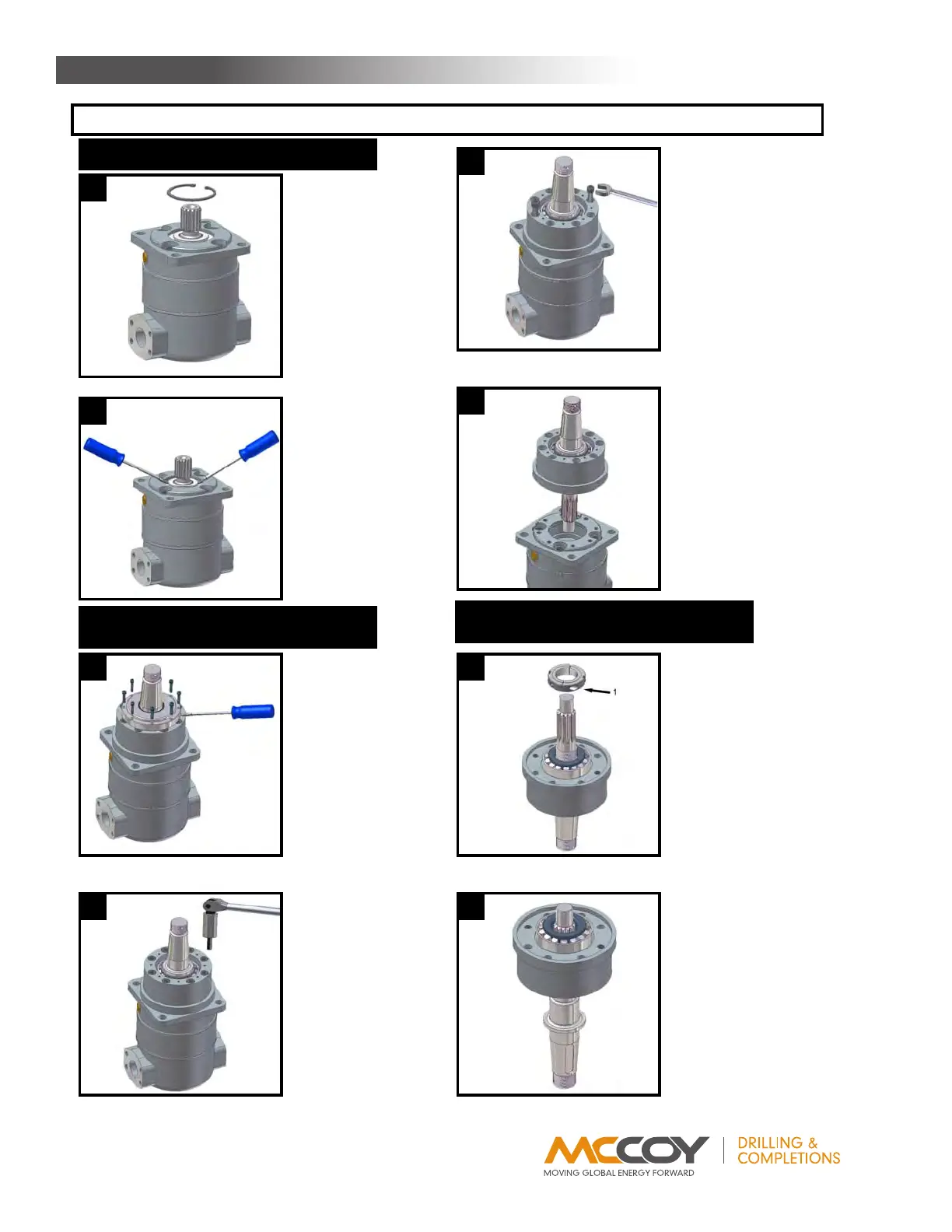 1

MCCOY
MOVING GLOBAL ENERGY FORWARD
DRILLING &
COMPLETIONS