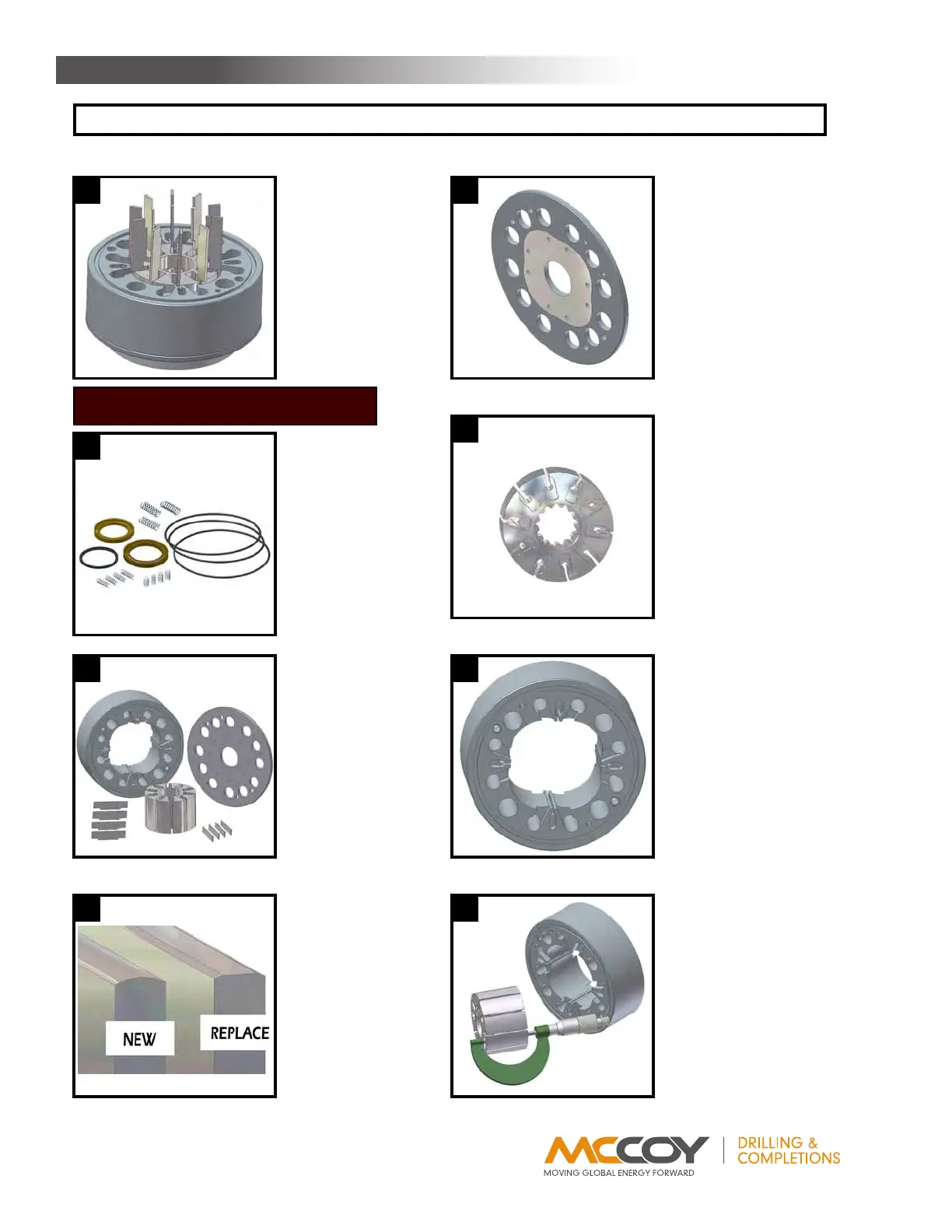 NEW

REPLACE

MCCOY
MOVING GLOBAL ENERGY FORWARD
DRILLING & COMPLETIONS