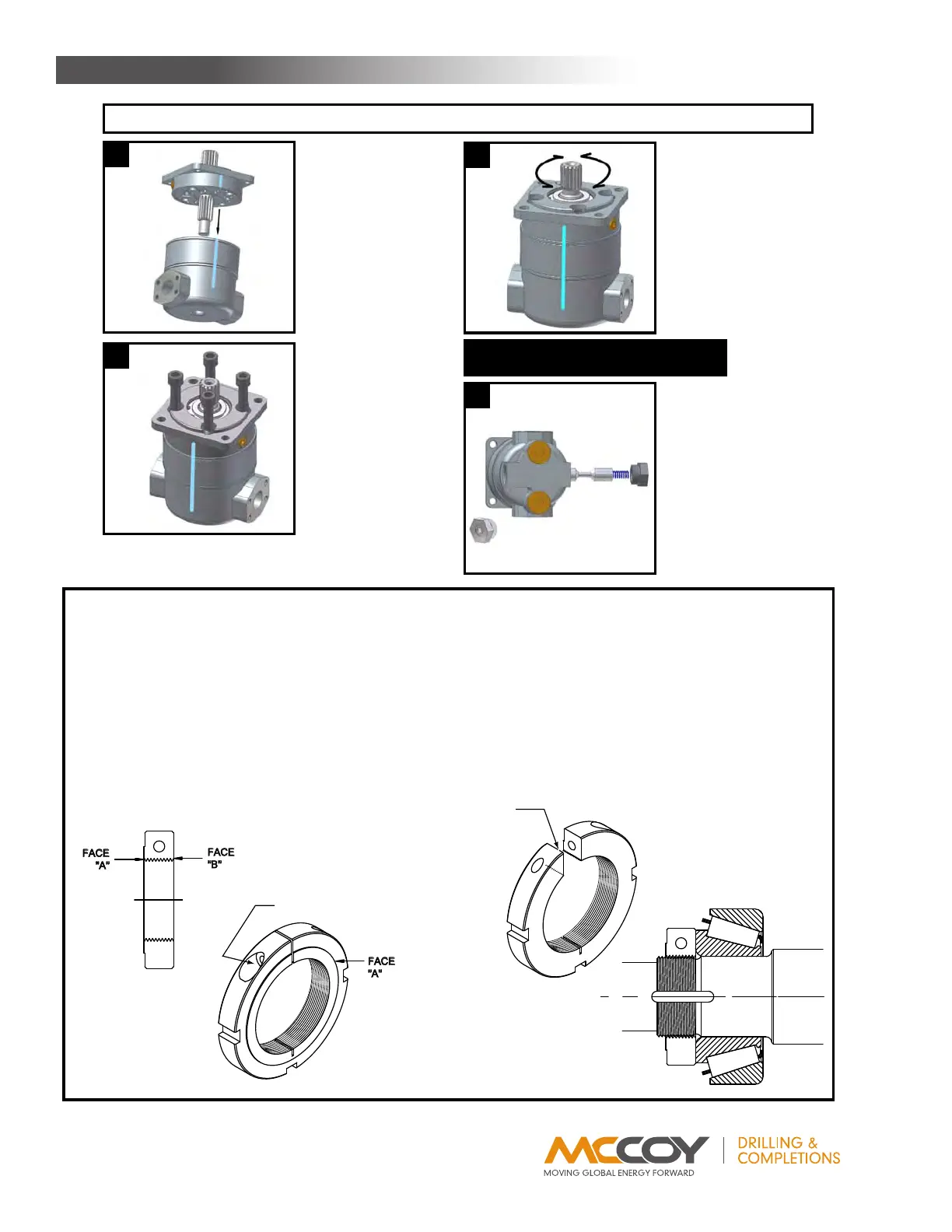 FACE
"A"

FACE
"B"

FACE
"A"

MCCOY
MOVING GLOBAL ENERGY FORWARD

DRILLING &
COMPLETIONS