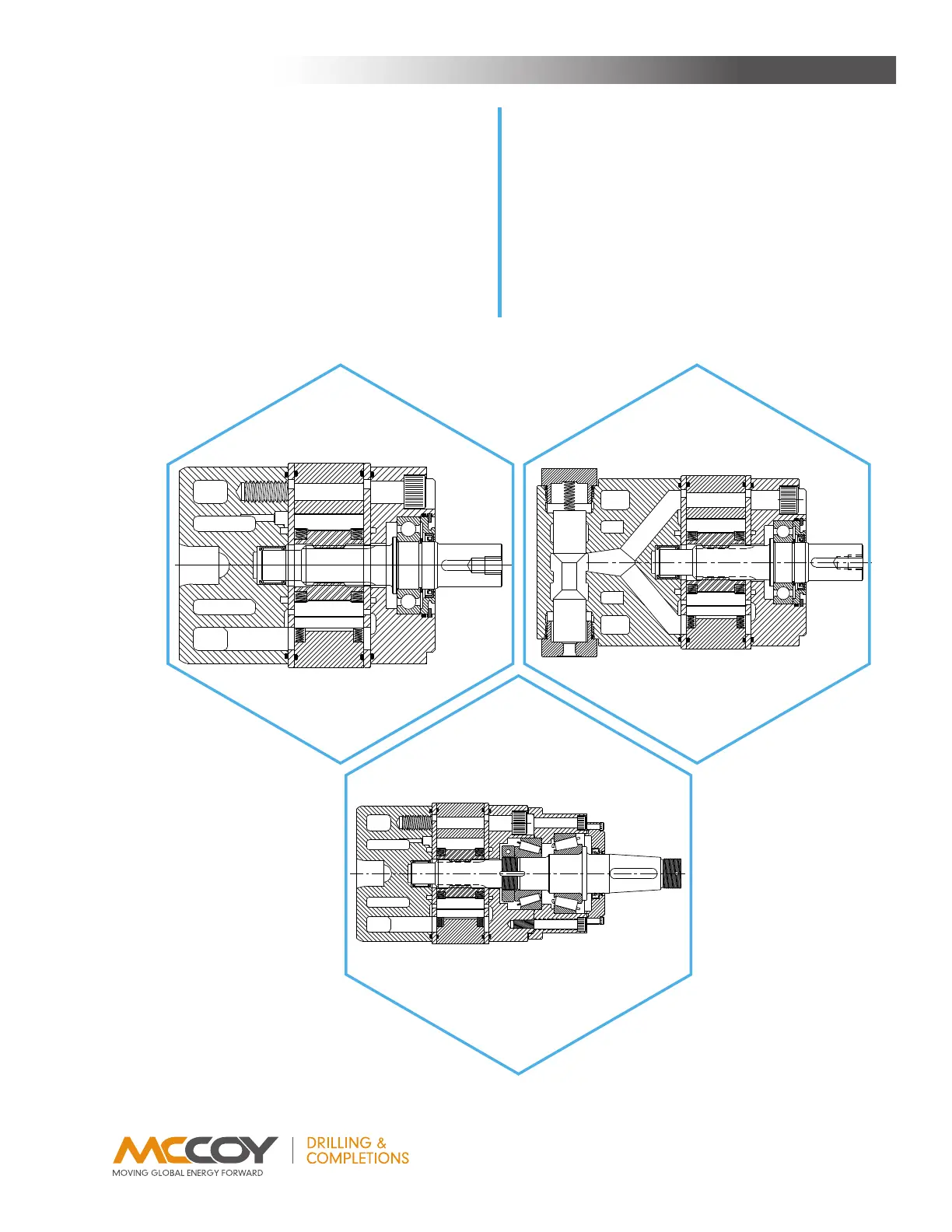 MCCOY
MOVING GLOBAL ENERGY FORWARD

DRILLING &
COMPLETIONS