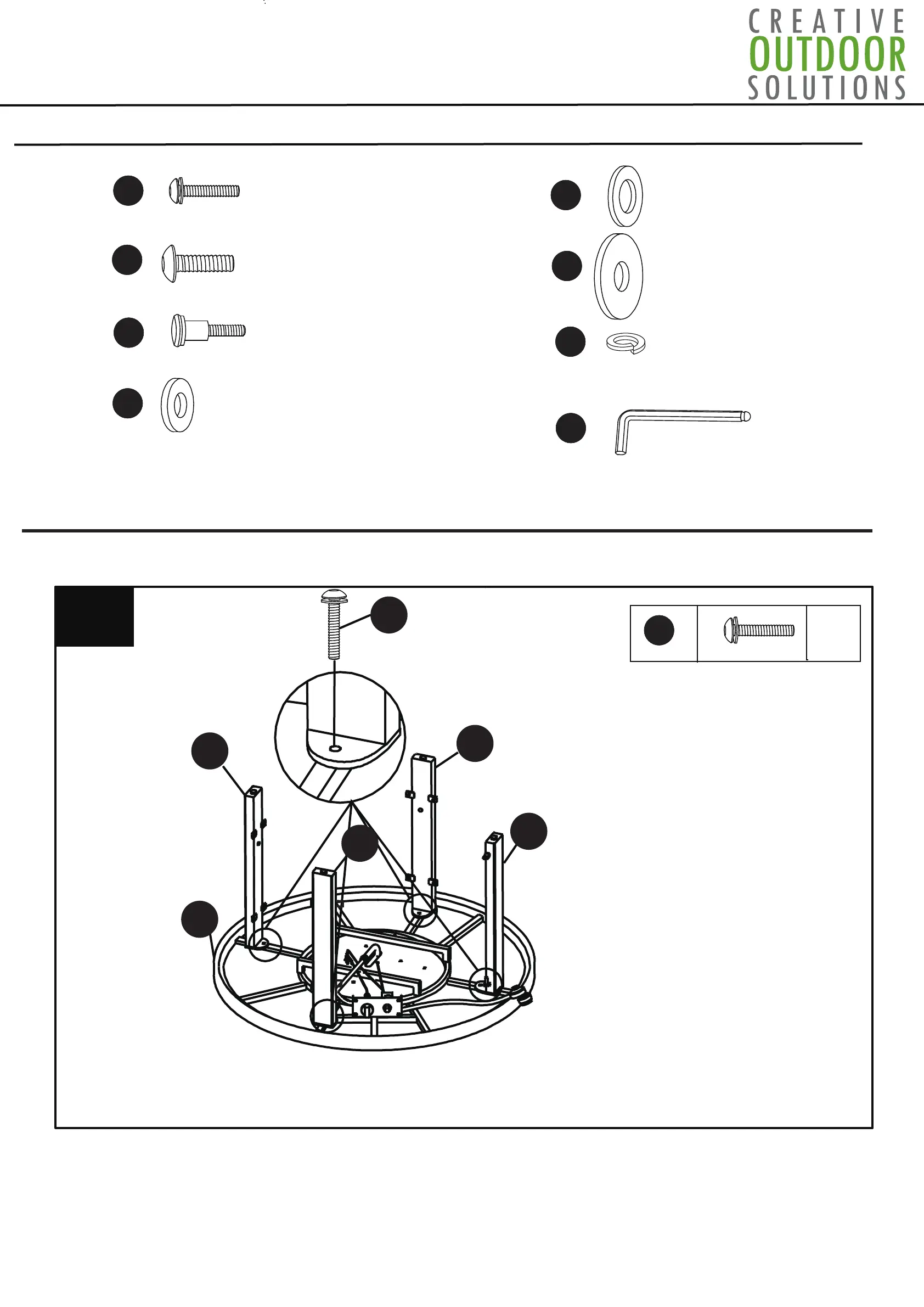 CREATIVE
OUTDOOR
SOLUTIONS