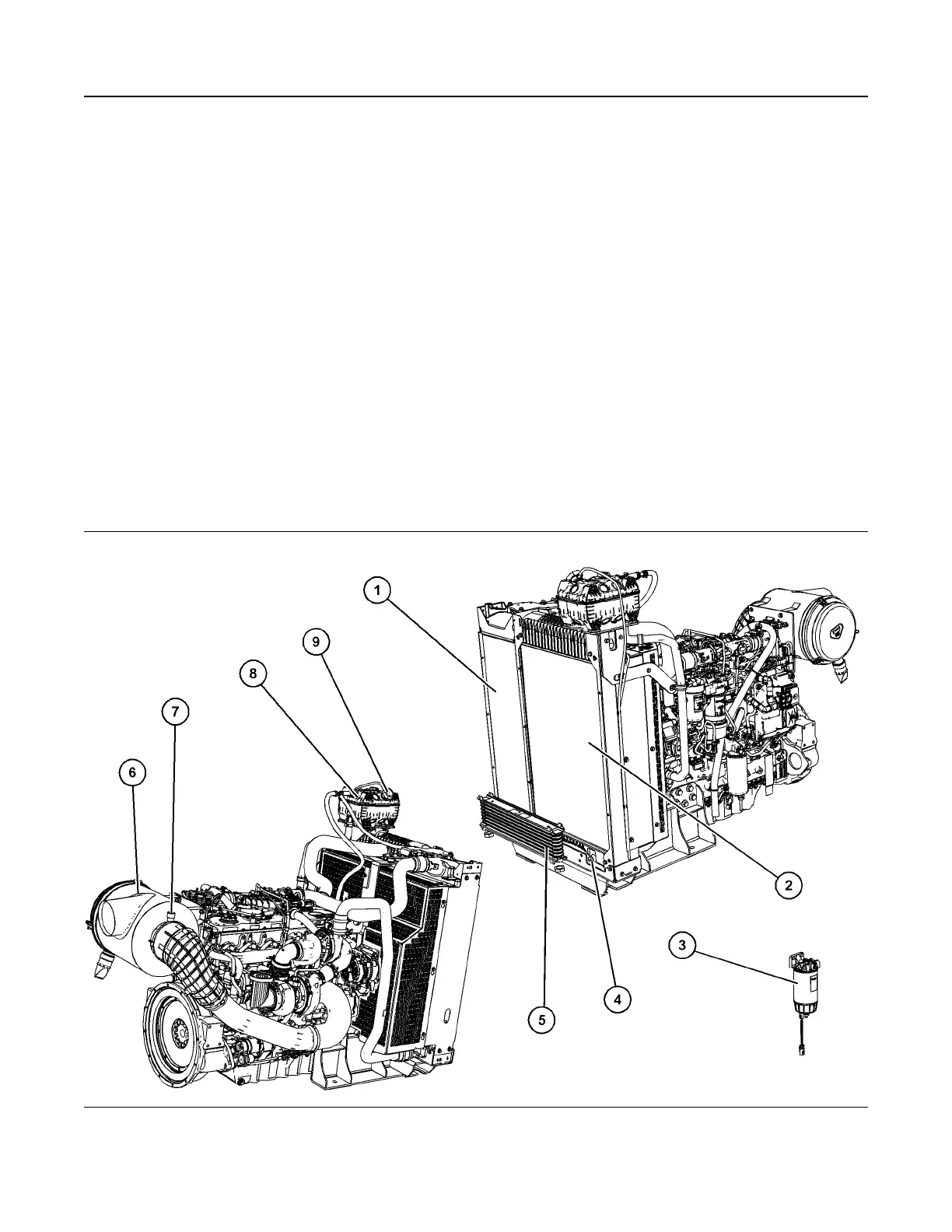 1
9
8
7
6
2
3
4
5