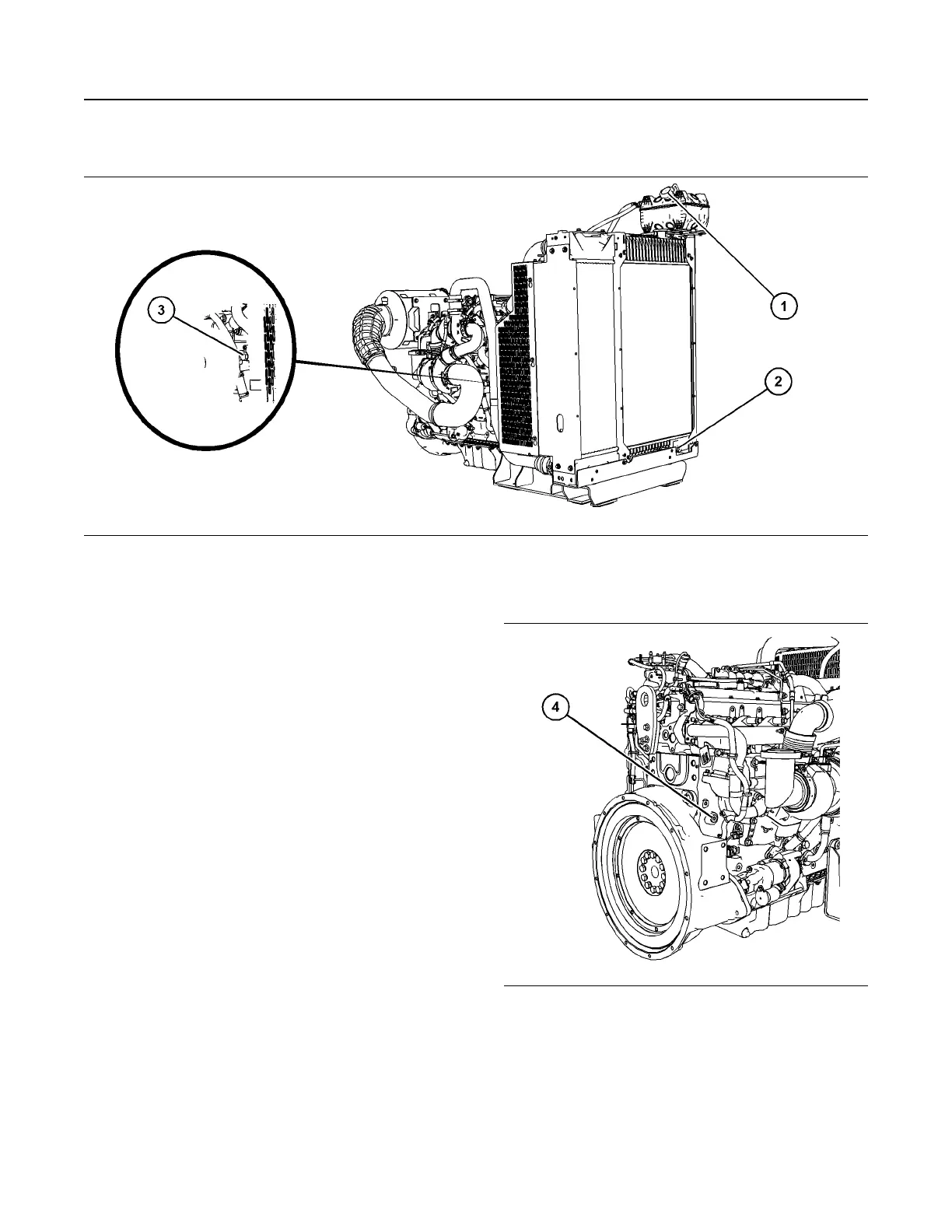 3

1

2

4