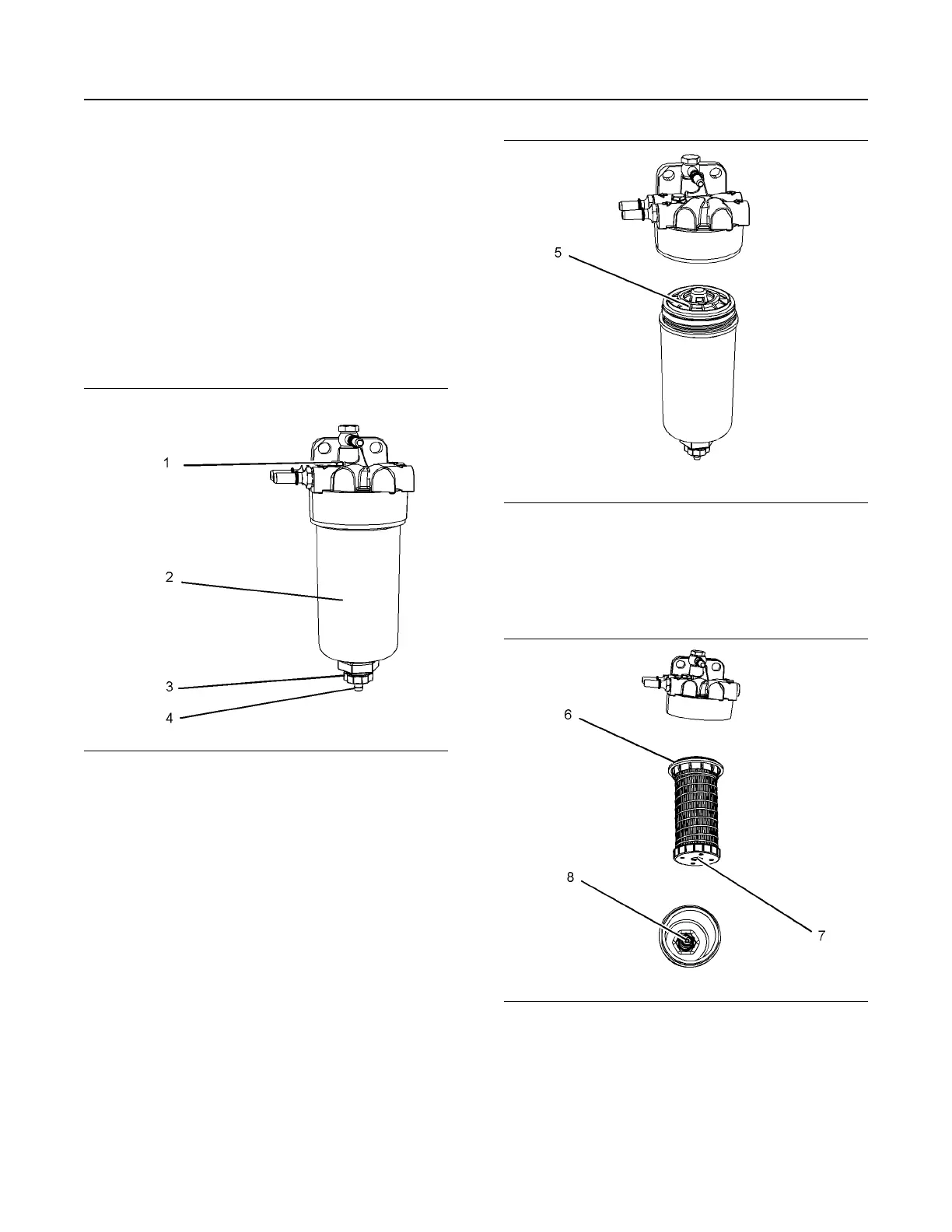 1

2

3

4

5

6

8

7