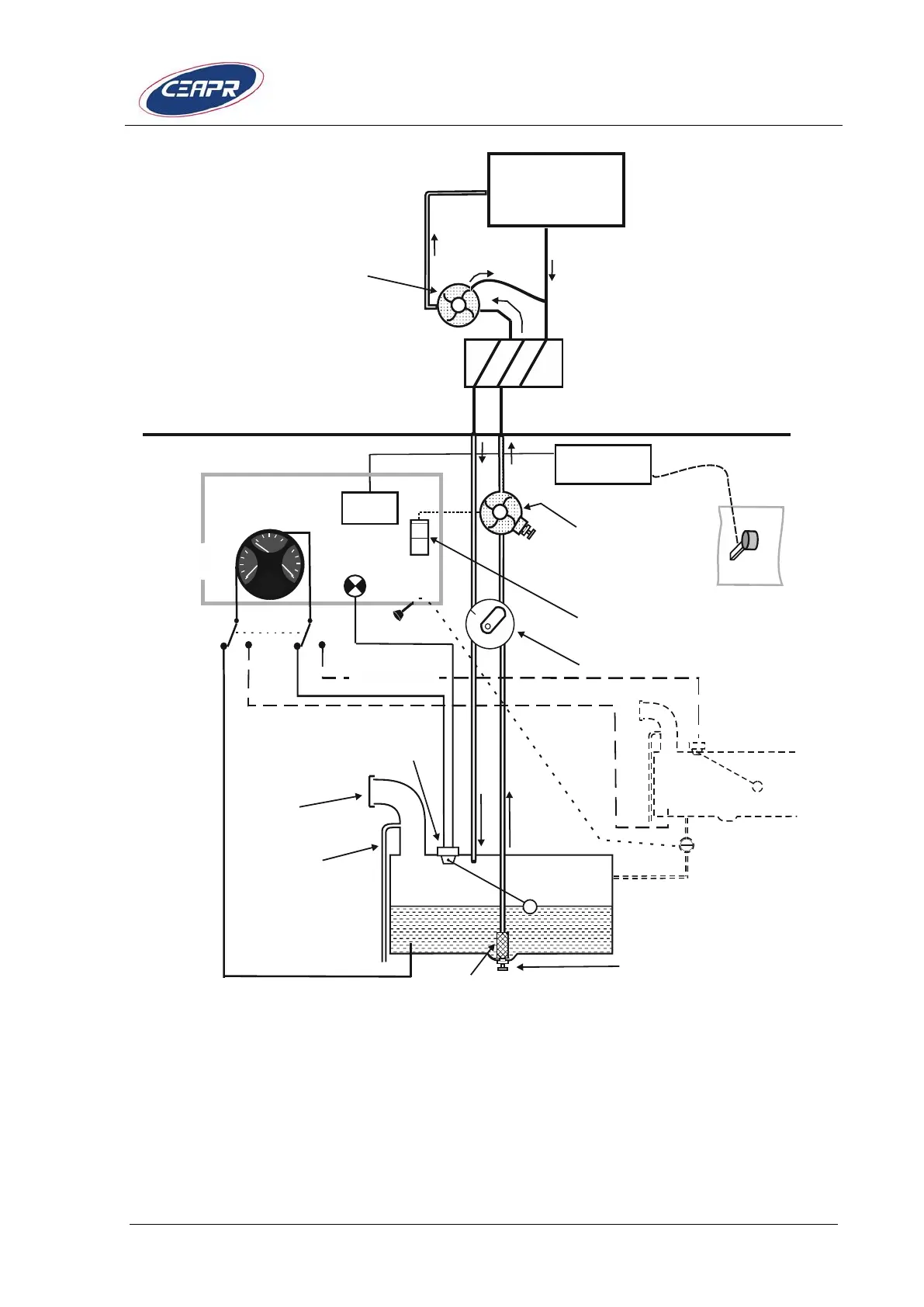 CEAPR