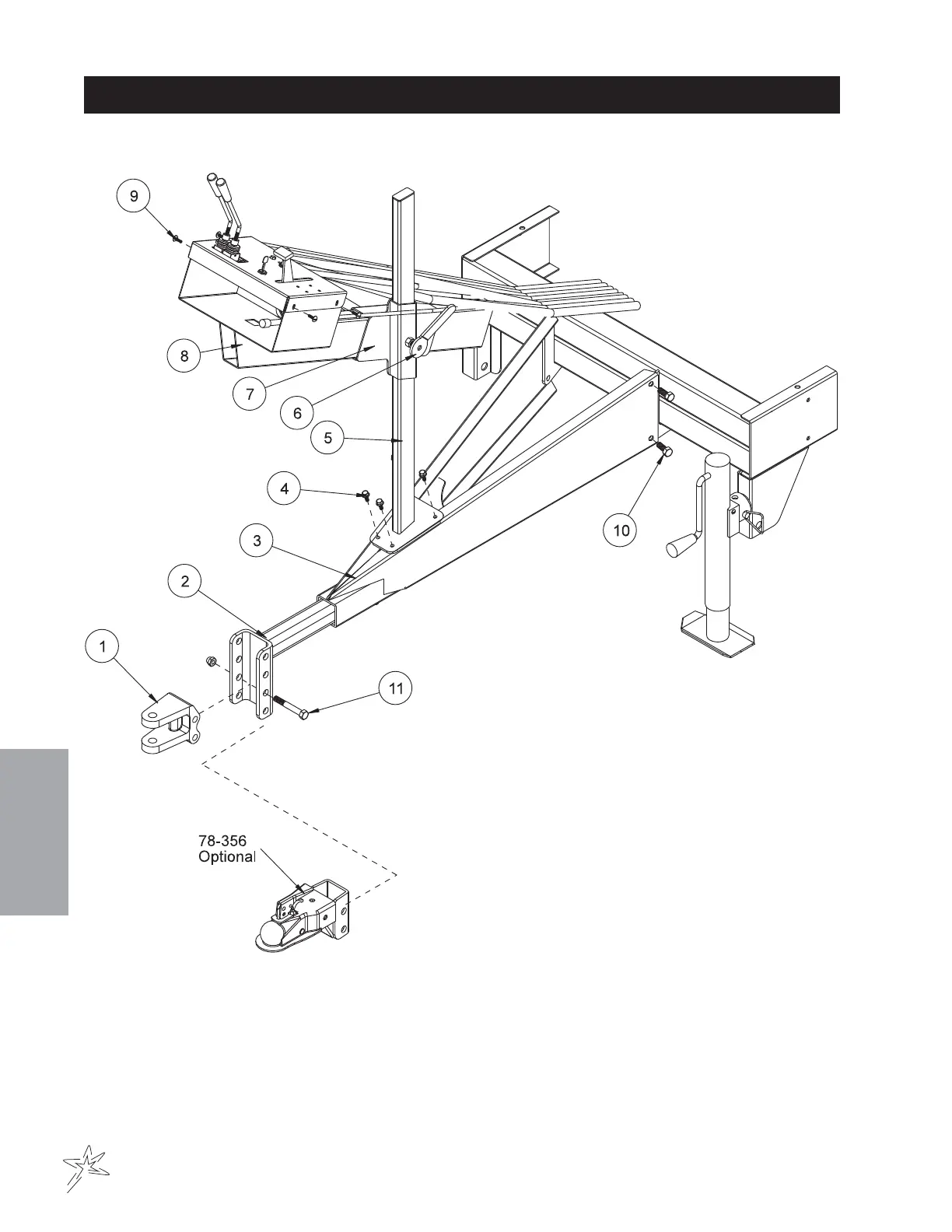 9

8

7

6

5

4

3

2

1

10

11

78-356
Optional