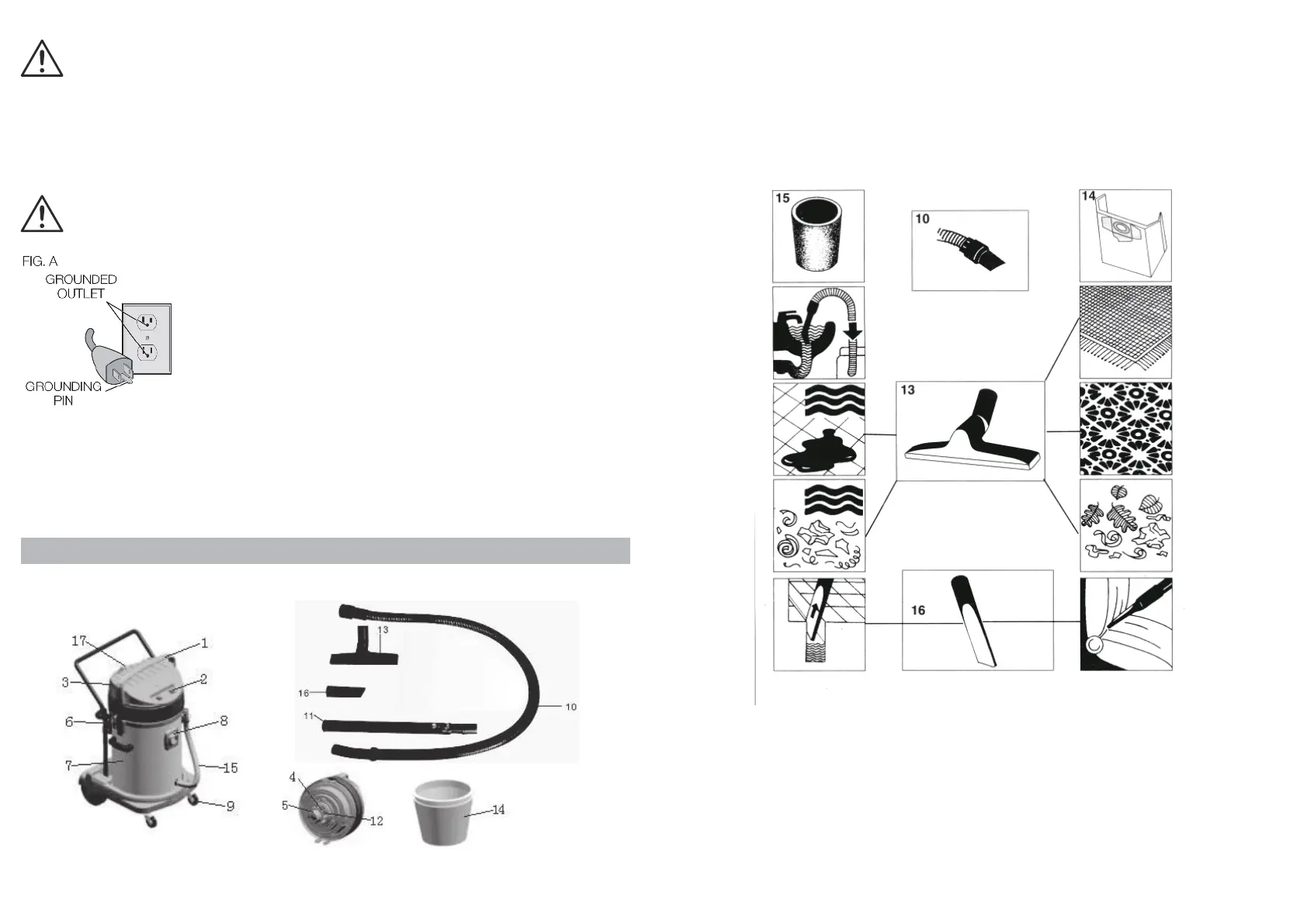 FIG. A
GROUNDED OUTLET
GROUNDING PIN

17
1
3
2
6
8
7
15
9

13
16
11
10
4
5
12
14

15
10
14
13
16