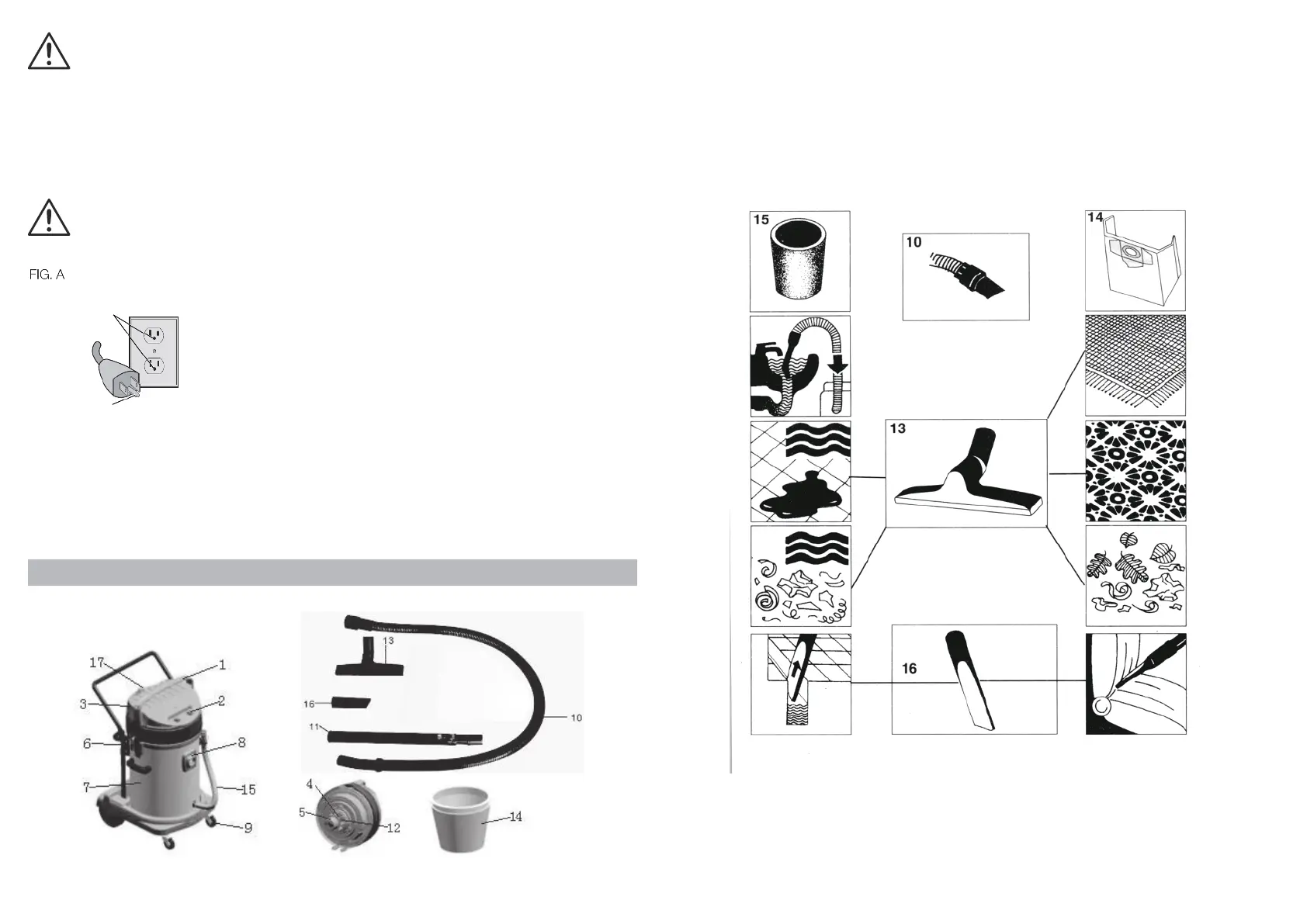 FIG. A

17
1
3
2
6
8
7
15
9

13
16
11
10
4
5
12
14

15
10
14
13
16