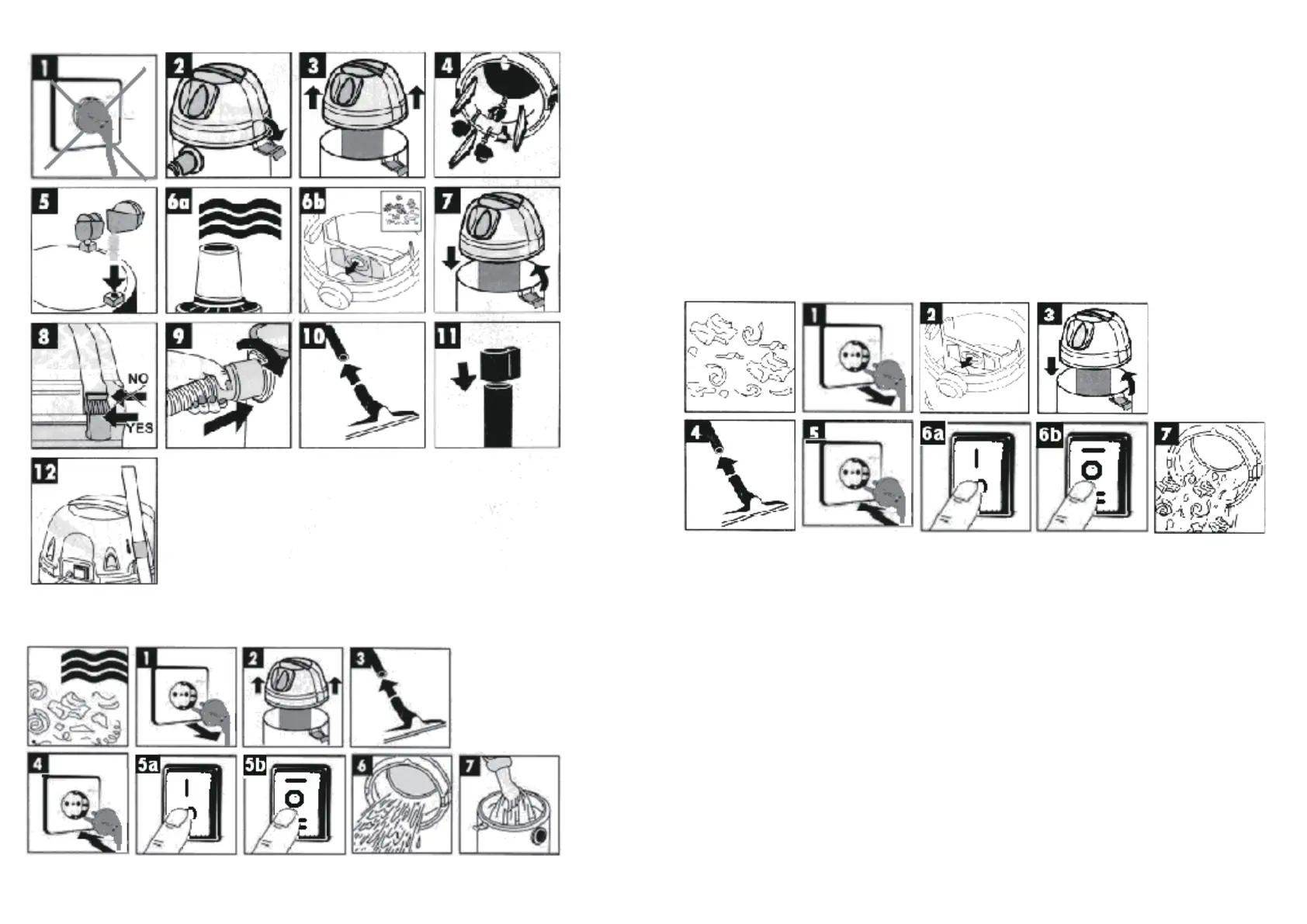 1 2 3 4
5 6a 6b 7
8 NO YES 9 10 11
12

1 2 3
4 5a 5b 6 7

1 2 3
4 5 6a 6b 7