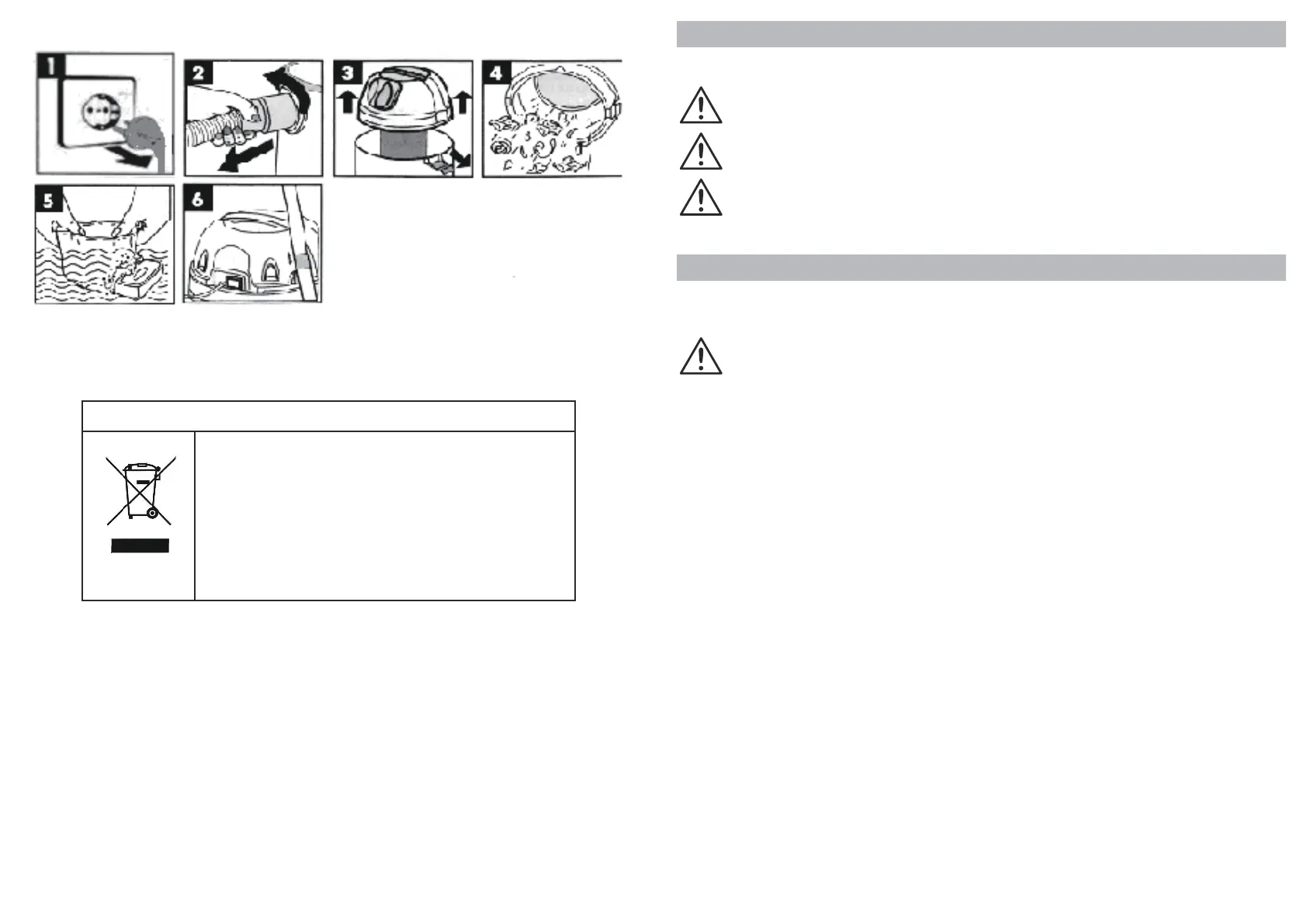 1

2

3

4

5

6