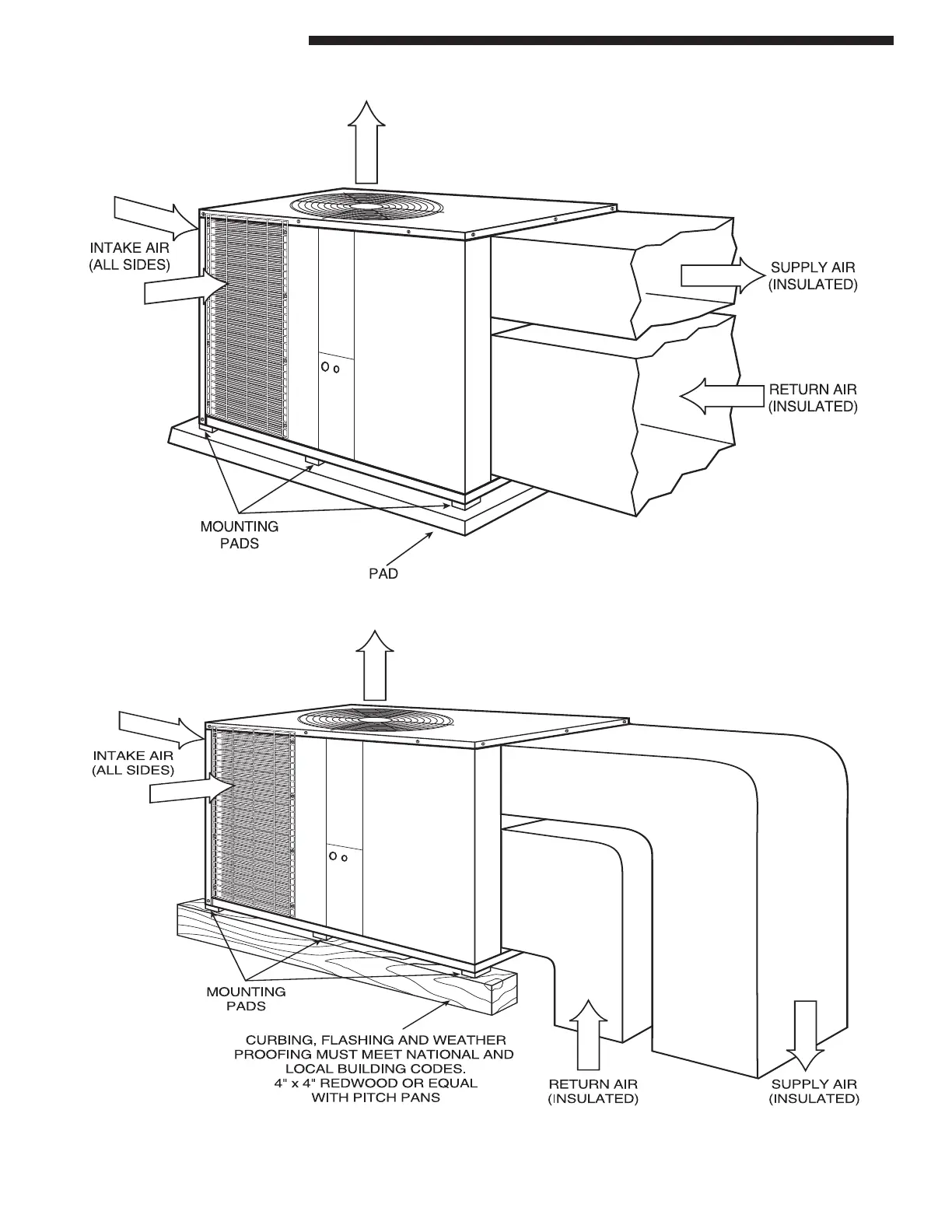 INTAKE AIR
(ALL SIDES)

SUPPLY AIR
(INSULATED)

RETURN AIR
(INSULATED)

MOUNTING
PADS

PAD

INTAKE AIR
(ALL SIDES)

MOUNTING
PADS

CURBING, FLASHING AND WEATHER PROOFING MUST MEET NATIONAL AND LOCAL BUILDING CODES.
4" x 4" REDWOOD OR EQUAL WITH PITCH PANS

RETURN AIR
(INSULATED)

SUPPLY AIR
(INSULATED)