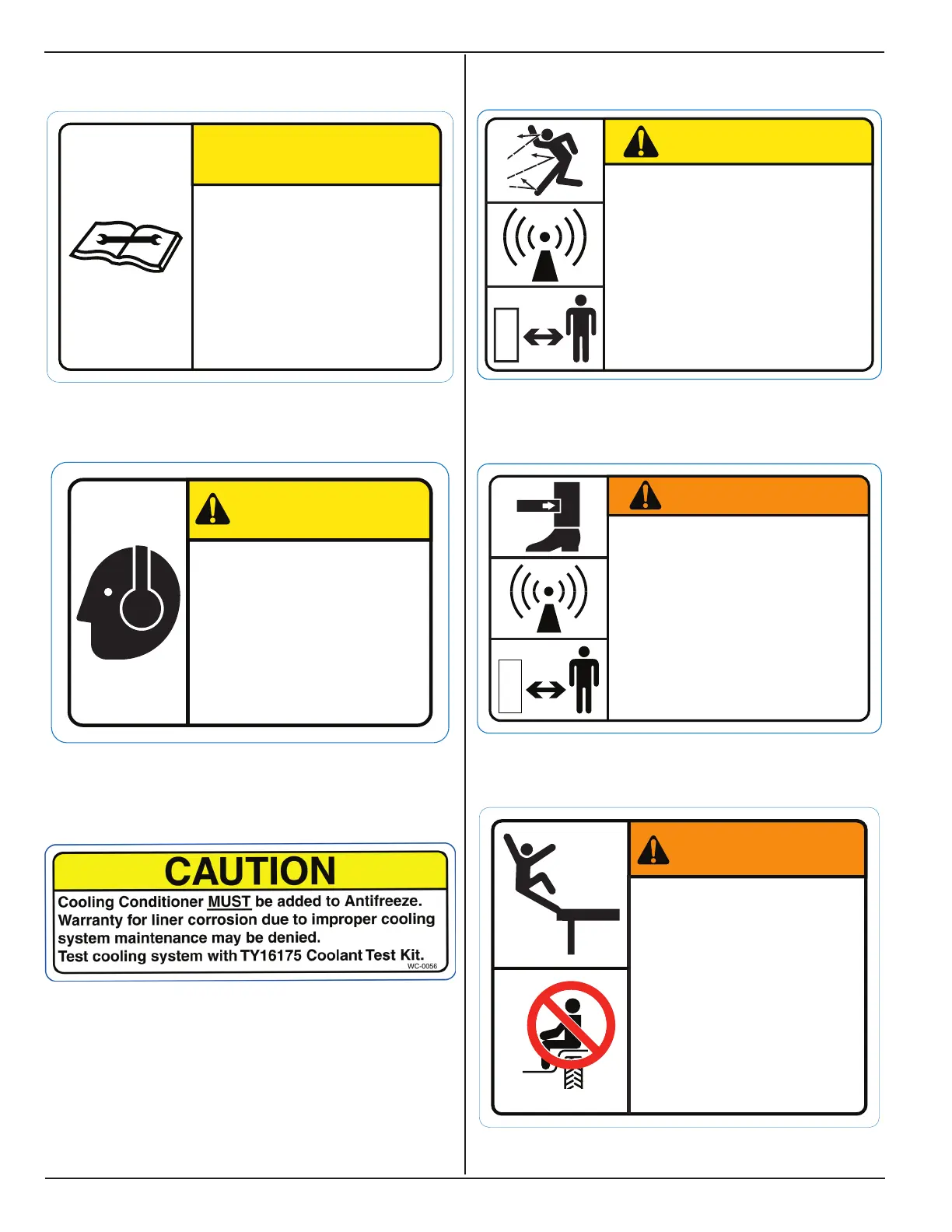 CAUTION

Cooling Conditioner MUST be added to Antifreeze.
Warranty for liner corrosion due to improper cooling system maintenance may be denied.
Test cooling system with TY16175 Coolant Test Kit.

WC-0056