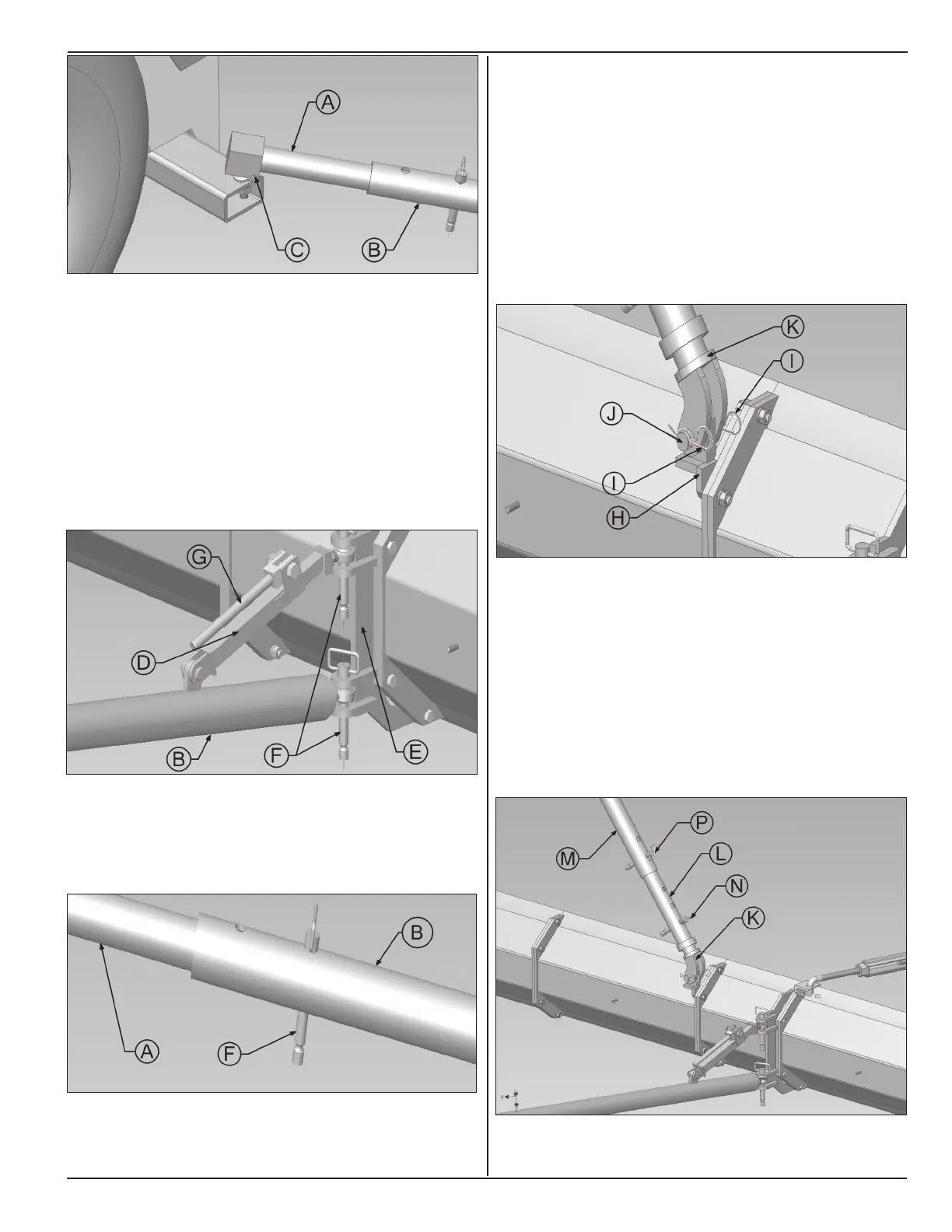 A

C

B

G

D

B

F

E

B

A

F

K

I

J

I

H

P

M

L

N

K