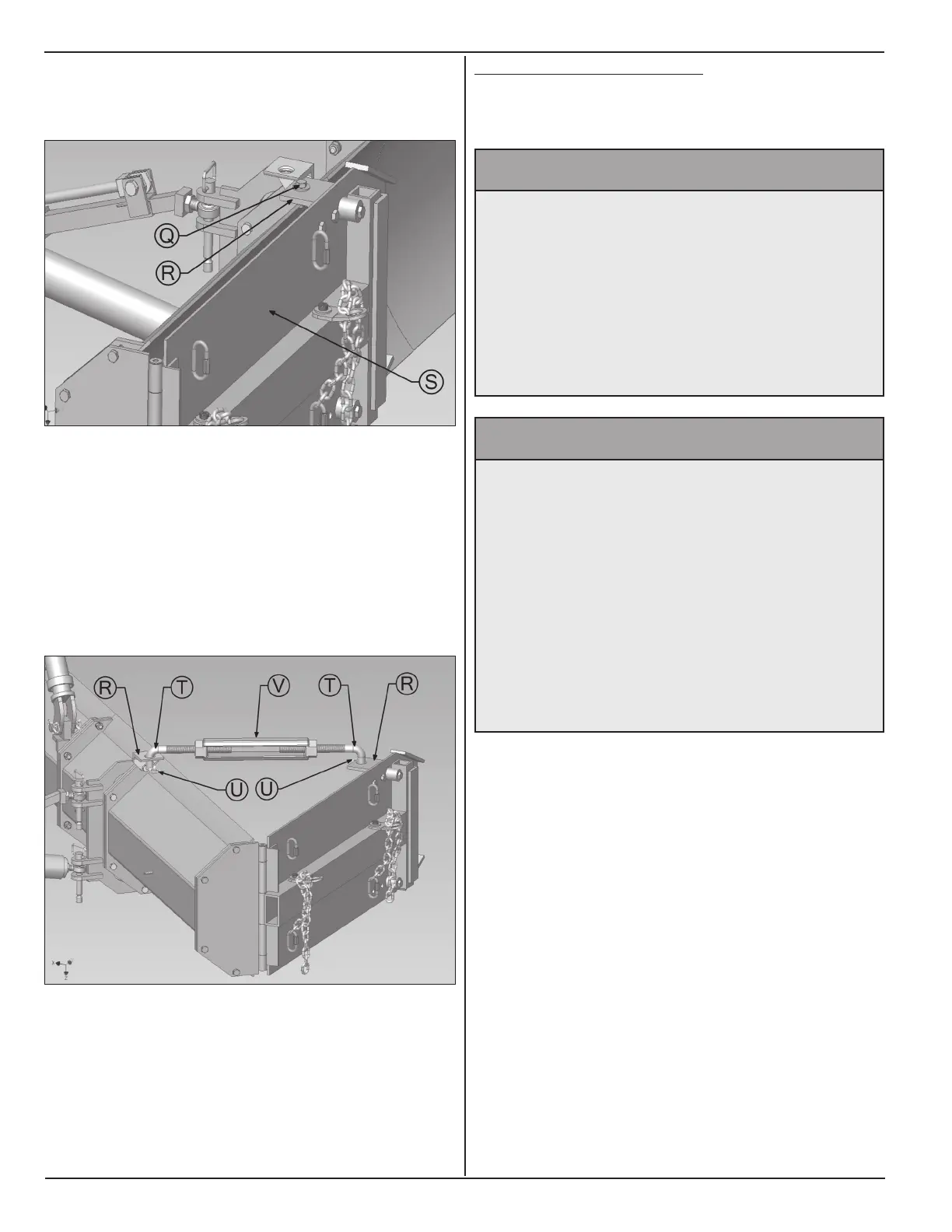 Q

R

S

R T V T R

U U