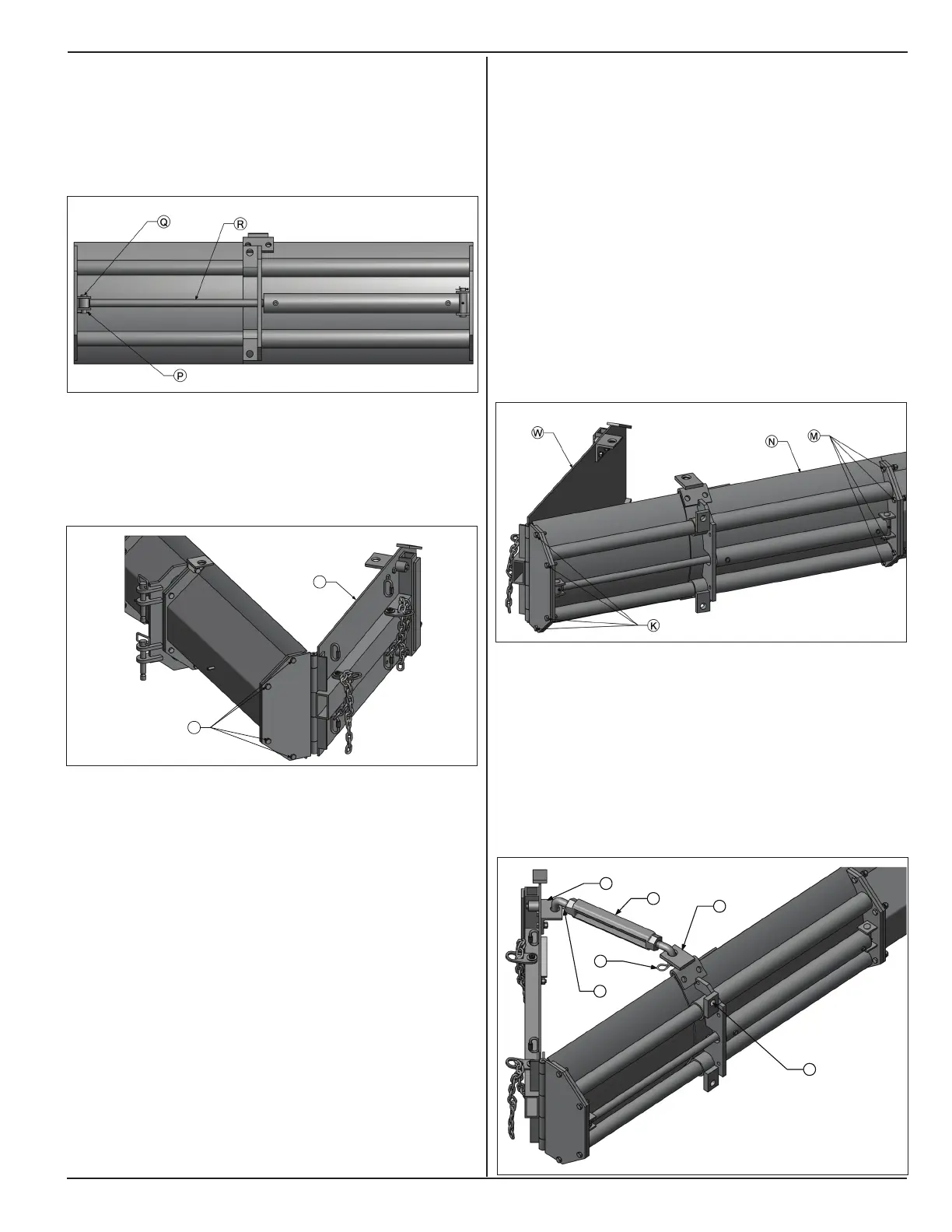 Q
R
P
W
N
M
K