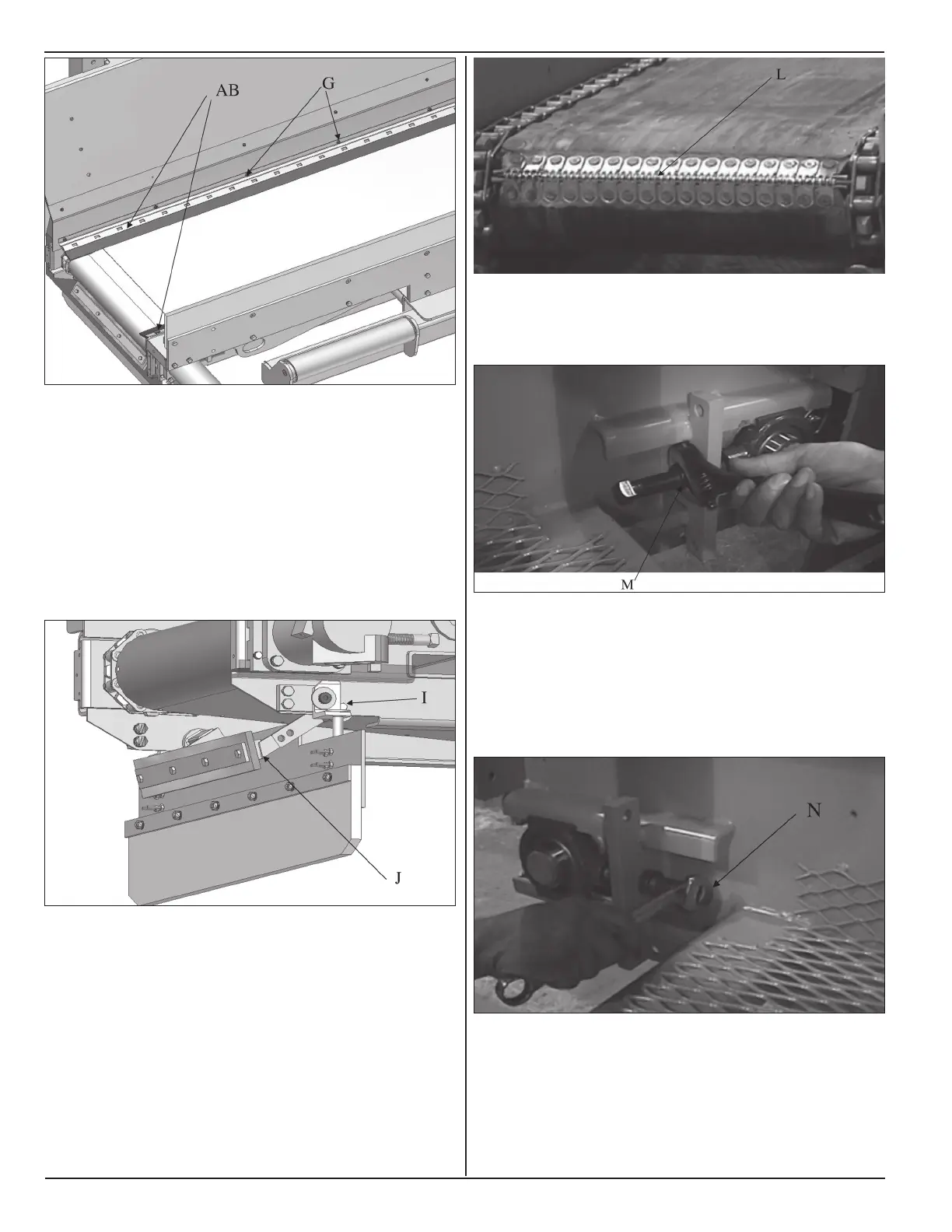 AB
G

I
J

L

M

N