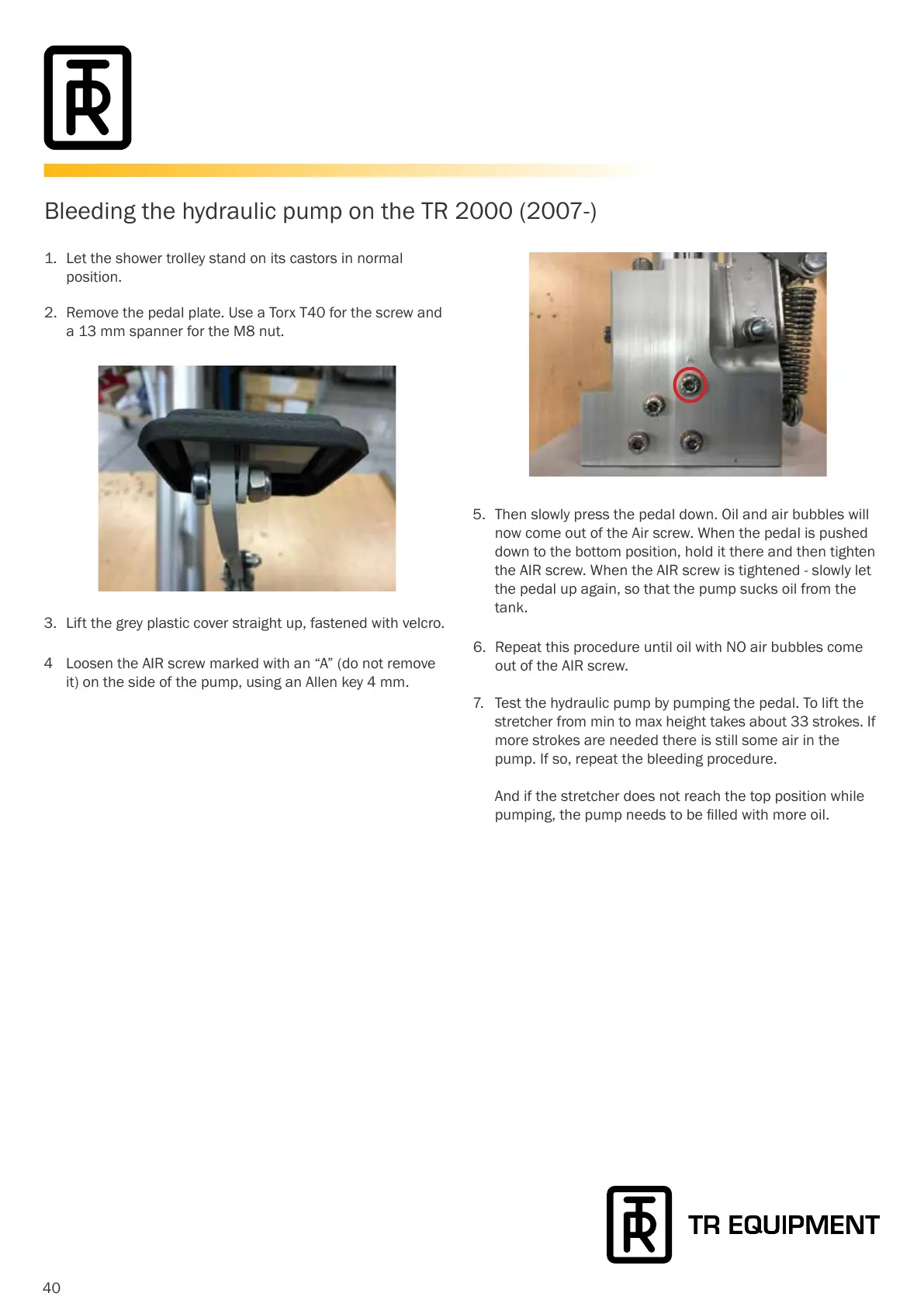 TR

Bleeding the hydraulic pump on the TR 2000 (2007-)

1. Let the shower trolley stand on its castors in normal position.

2. Remove the pedal plate. Use a Torx T40 for the screw and a 13 mm spanner for the M8 nut.

3. Lift the grey plastic cover straight up, fastened with velcro.

4 Loosen the AIR screw marked with an “A” (do not remove it) on the side of the pump, using an Allen key 4 mm.

5. Then slowly press the pedal down. Oil and air bubbles will now come out of the Air screw. When the pedal is pushed down to the bottom position, hold it there and then tighten the AIR screw. When the AIR screw is tightened - slowly let the pedal up again, so that the pump sucks oil from the tank.

6. Repeat this procedure until oil with NO air bubbles come out of the AIR screw.

7. Test the hydraulic pump by pumping the pedal. To lift the stretcher from min to max height takes about 33 strokes. If more strokes are needed there is still some air in the pump. If so, repeat the bleeding procedure.

And if the stretcher does not reach the top position while pumping, the pump needs to be filled with more oil.

TR

TR EQUIPMENT

40