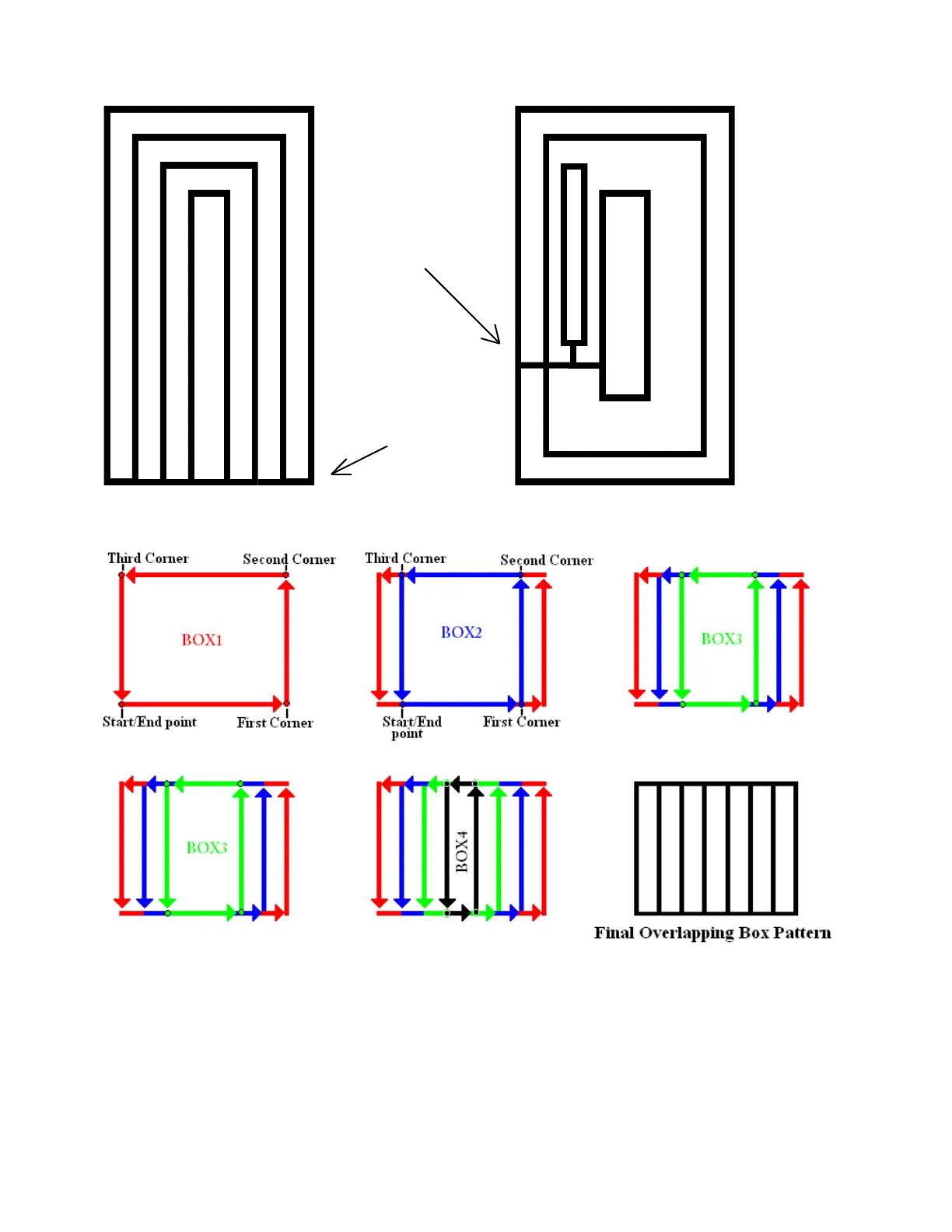 Third Corner

Second Corner

BOX1

Start/End point

First Corner

Third Corner

Second Corner

BOX2

Start/End point

First Corner

BOX3

BOX3

BOX4

Final Overlapping Box Pattern