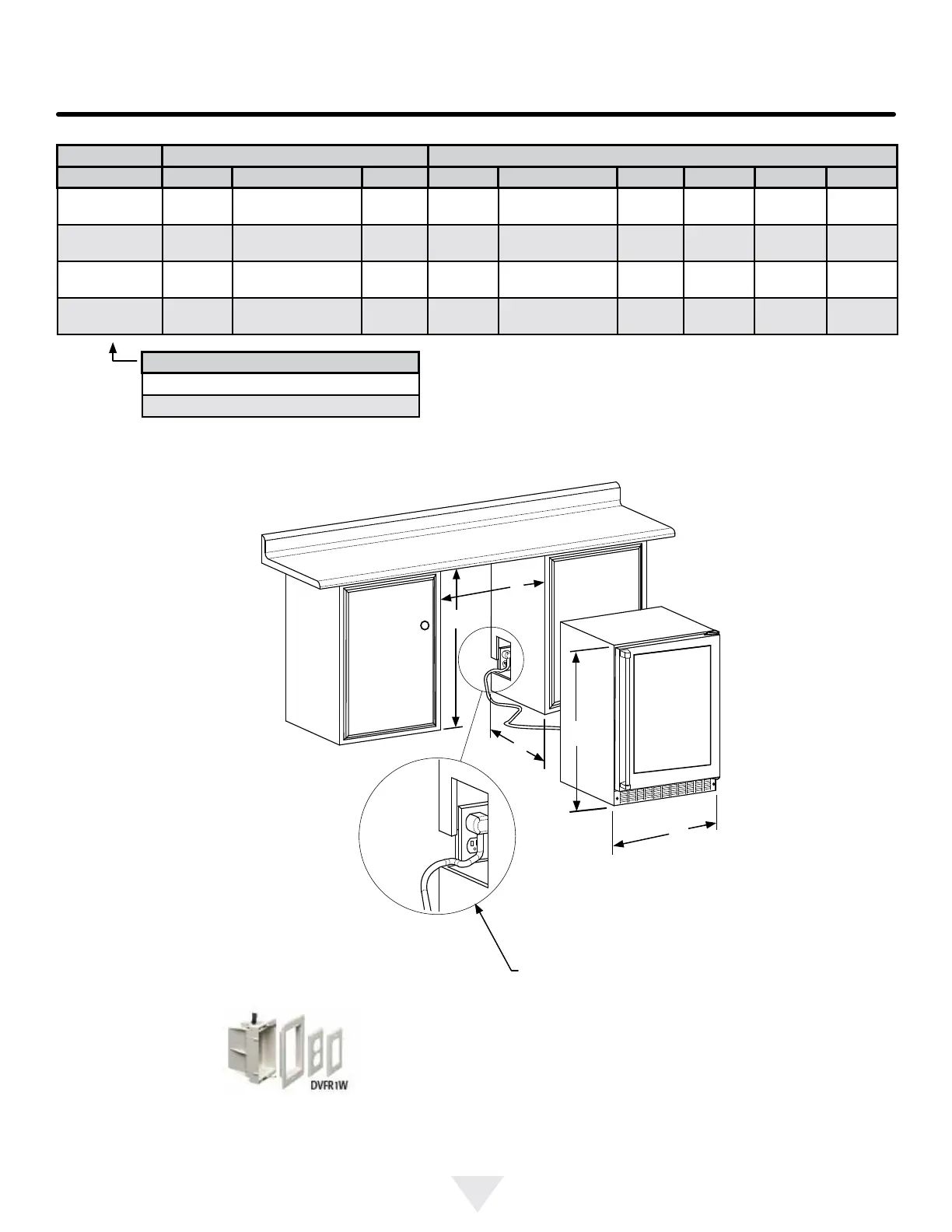 DVFR1W