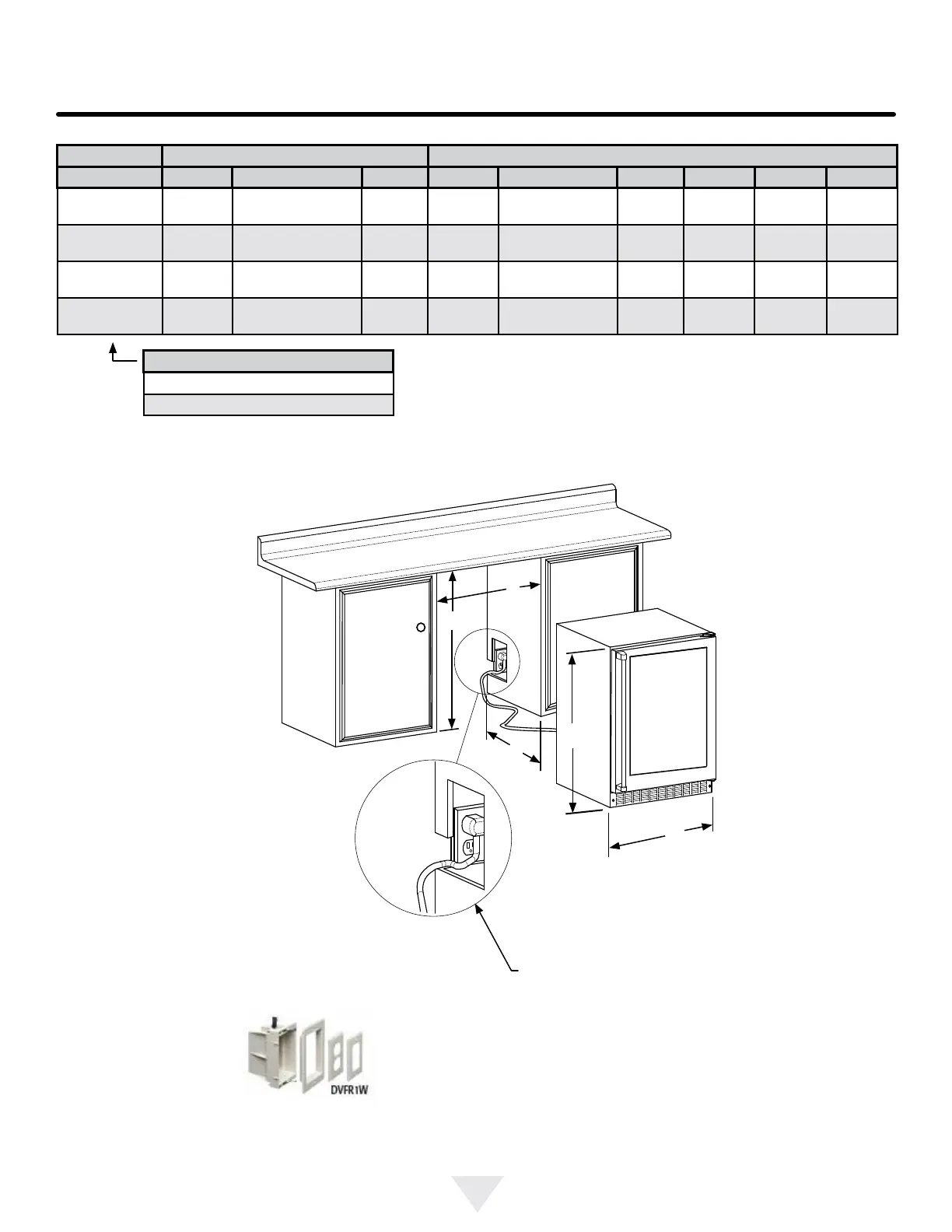 DVFR1W