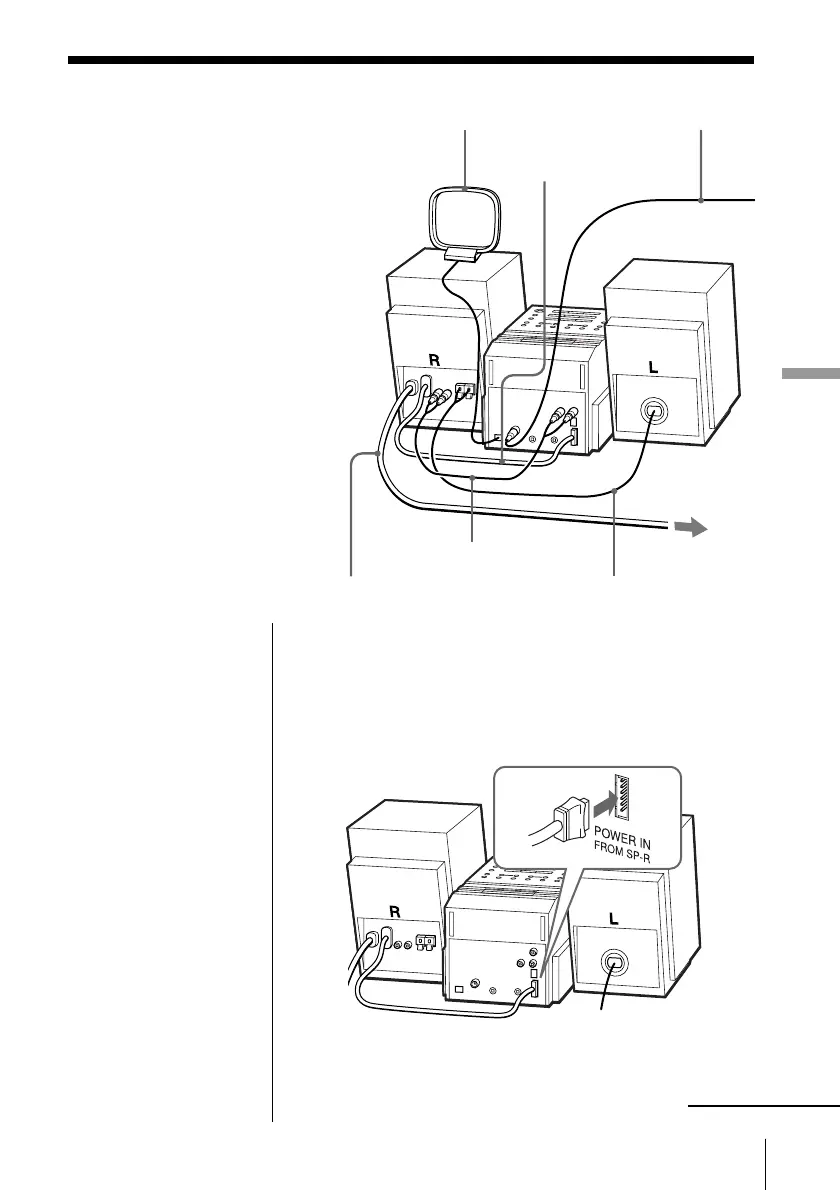 R

L

POWER IN
FROM SP-R

R

L