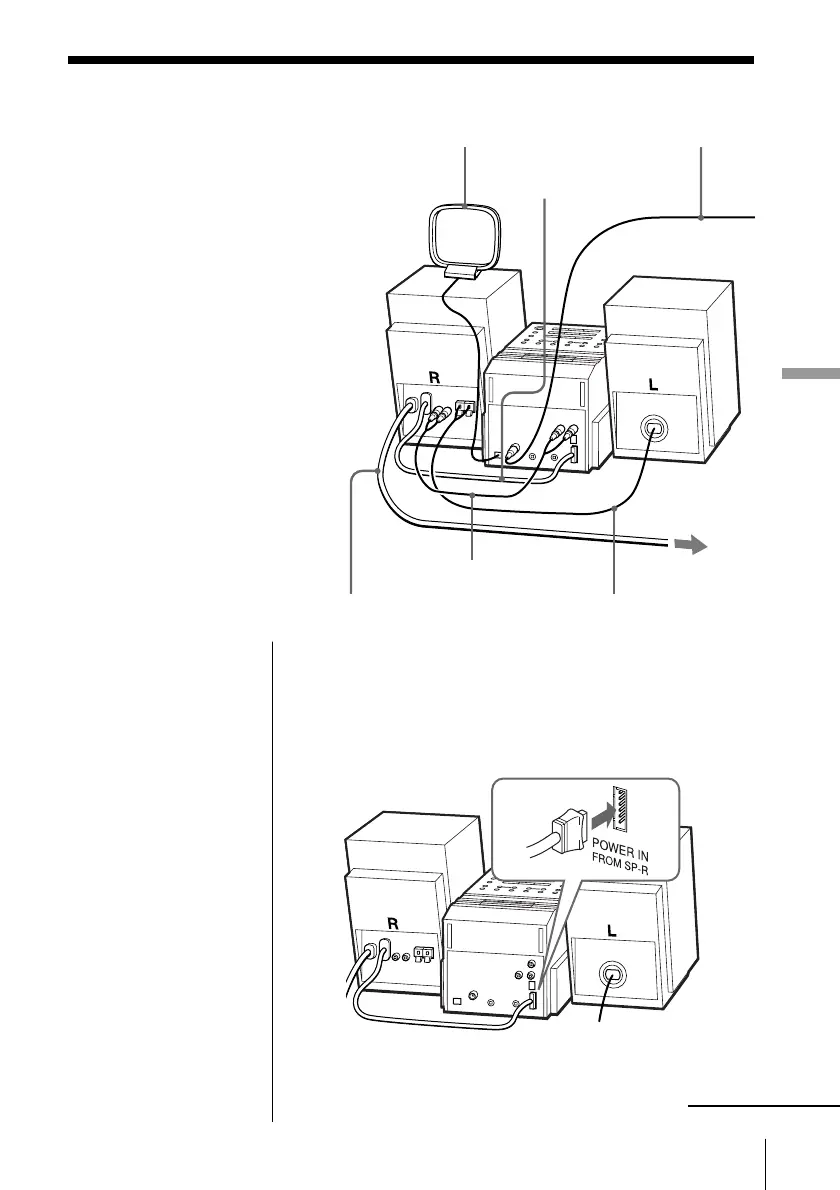 R

L

POWER IN
FROM SP-R

R

L