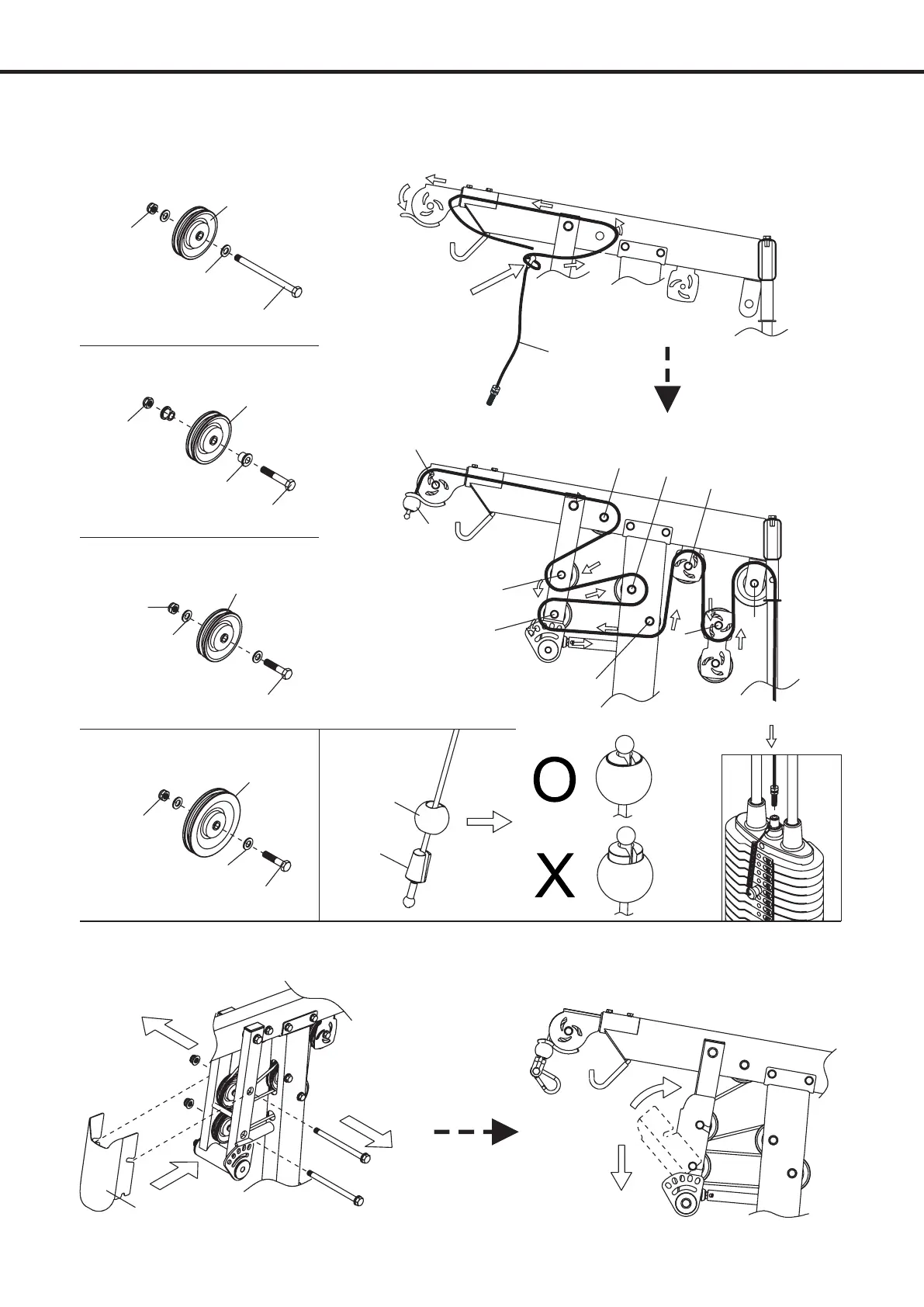 O

X