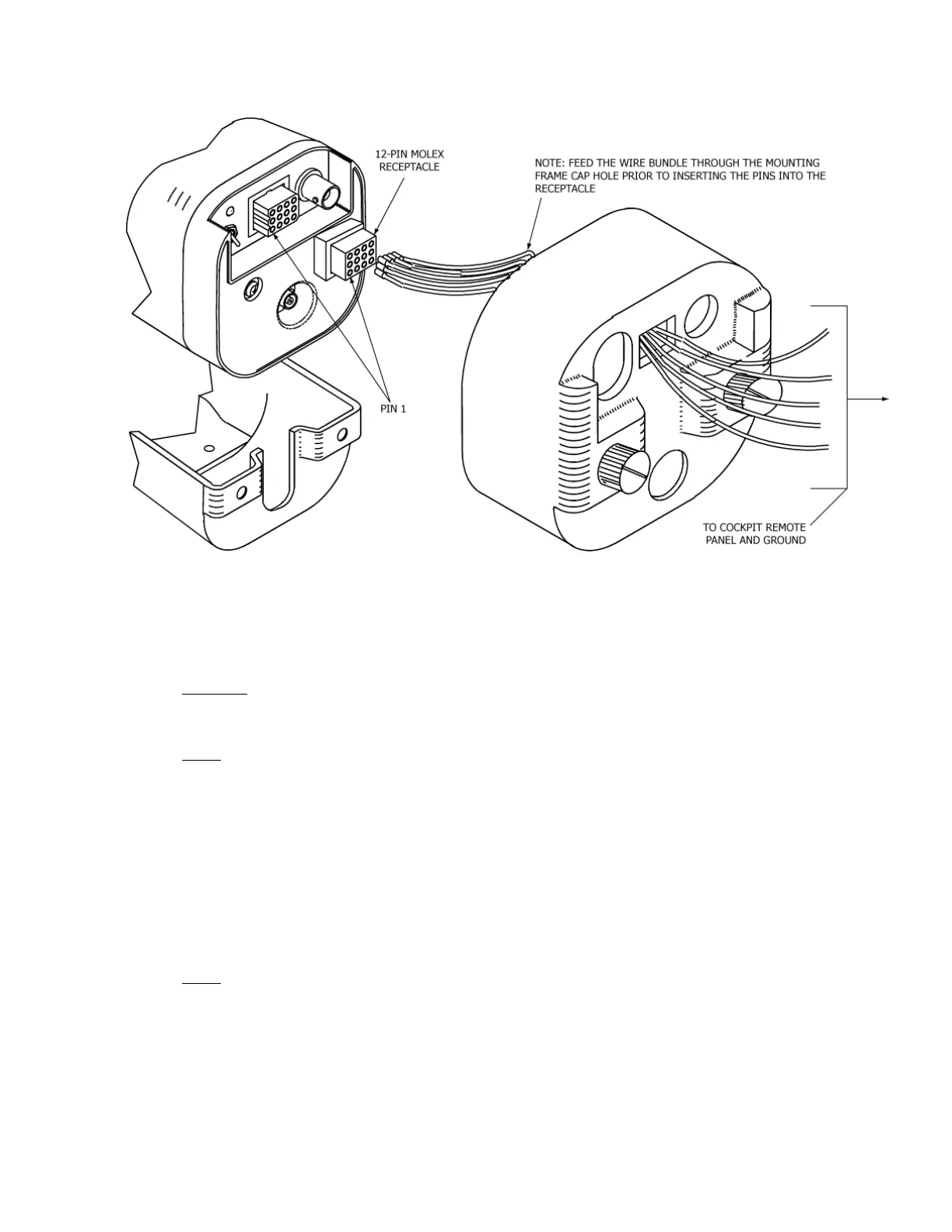 12-PIN MOLEX RECEPTACLE

NOTE: FEED THE WIRE BUNDLE THROUGH THE MOUNTING FRAME CAP HOLE PRIOR TO INSERTING THE PINS INTO THE RECEPTACLE

PIN 1

TO COCKPIT REMOTE PANEL AND GROUND