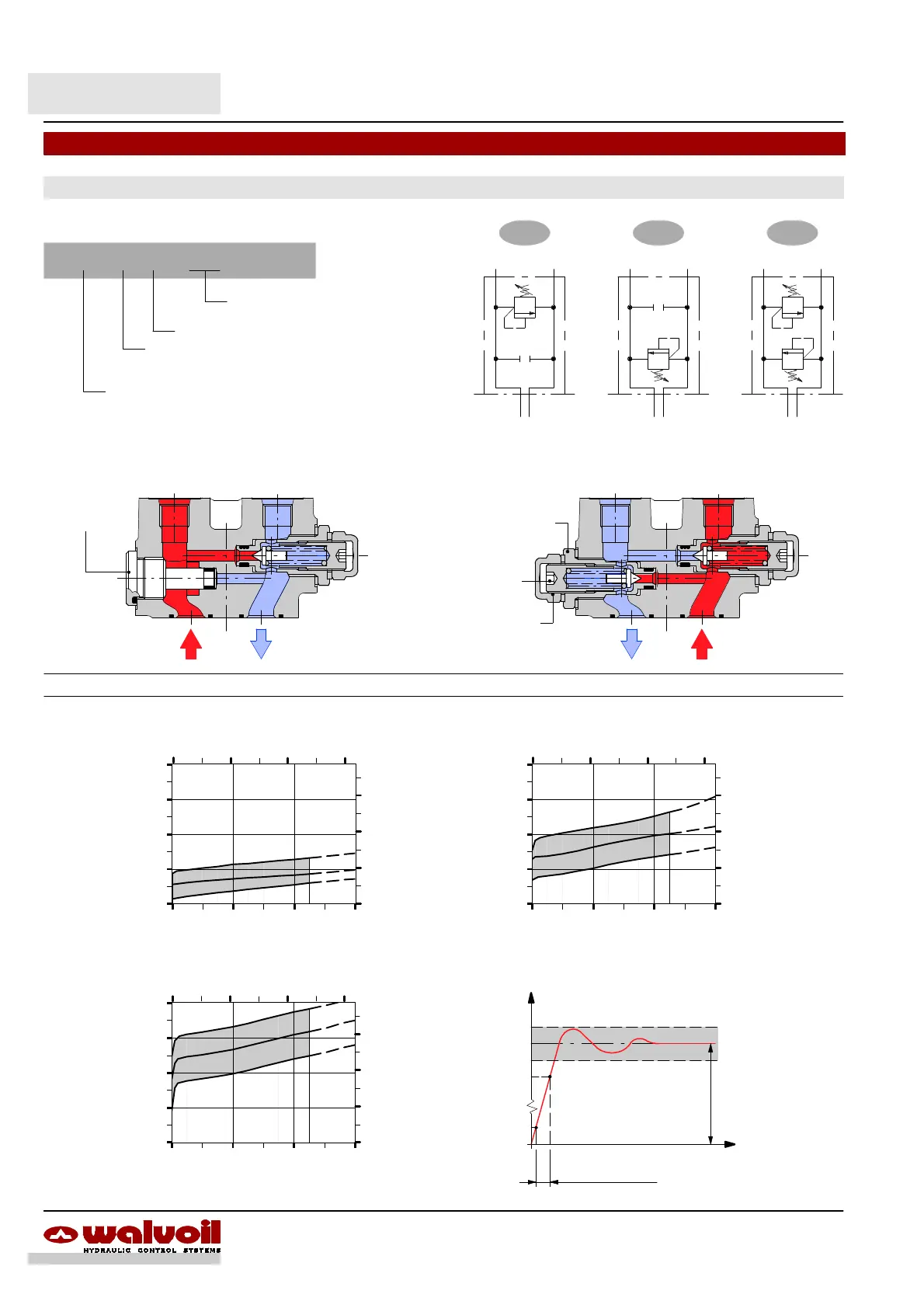 walvoil
HYDRAULIC CONTROL SYSTEMS