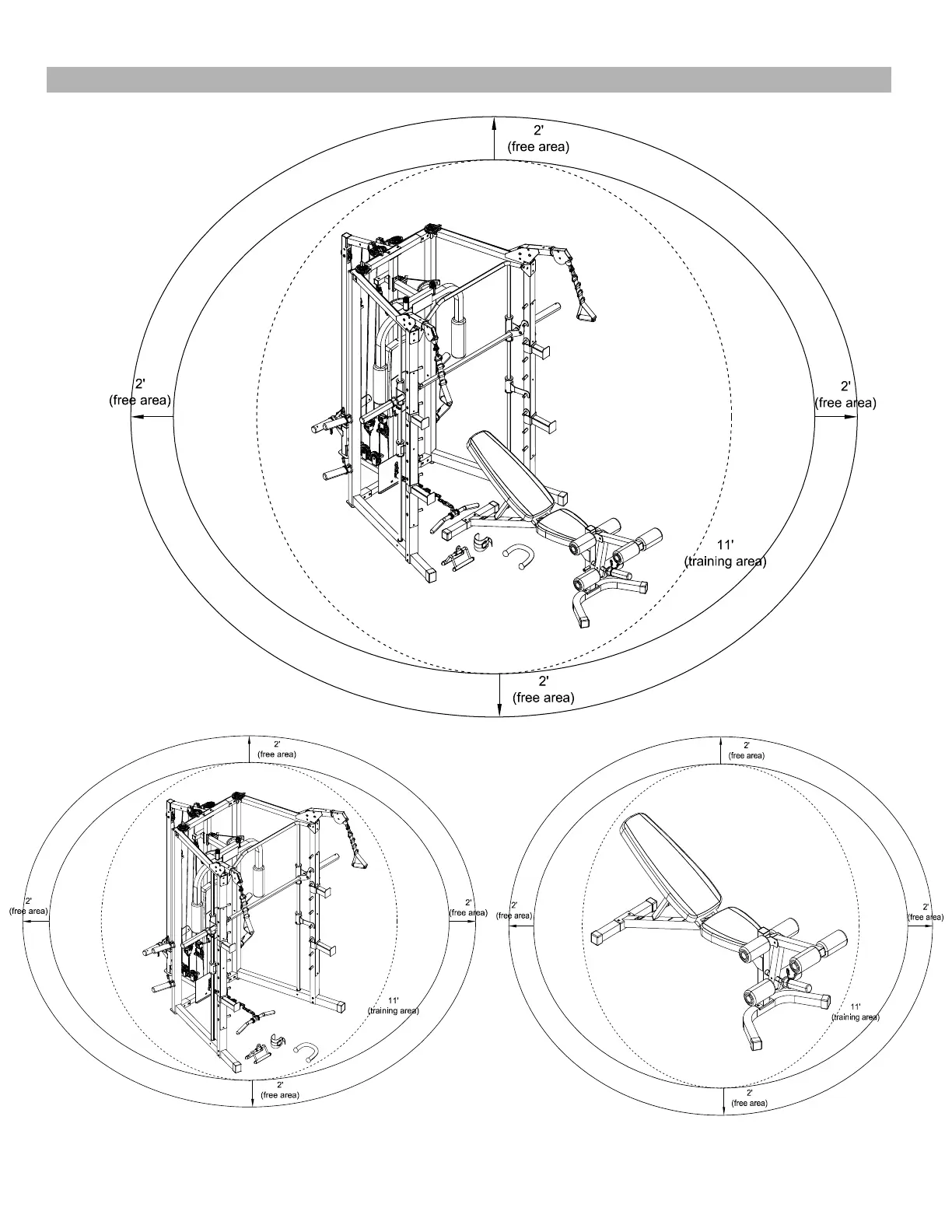 2'
(free area)

2'
(free area)

2'
(free area)

11'
(training area)

2'
(free area)

2'
(free area)

2'
(free area)

2'
(free area)

11'
(training area)

2'
(free area)

2'
(free area)

2'
(free area)

2'
(free area)

11'
(training area)

2'
(free area)