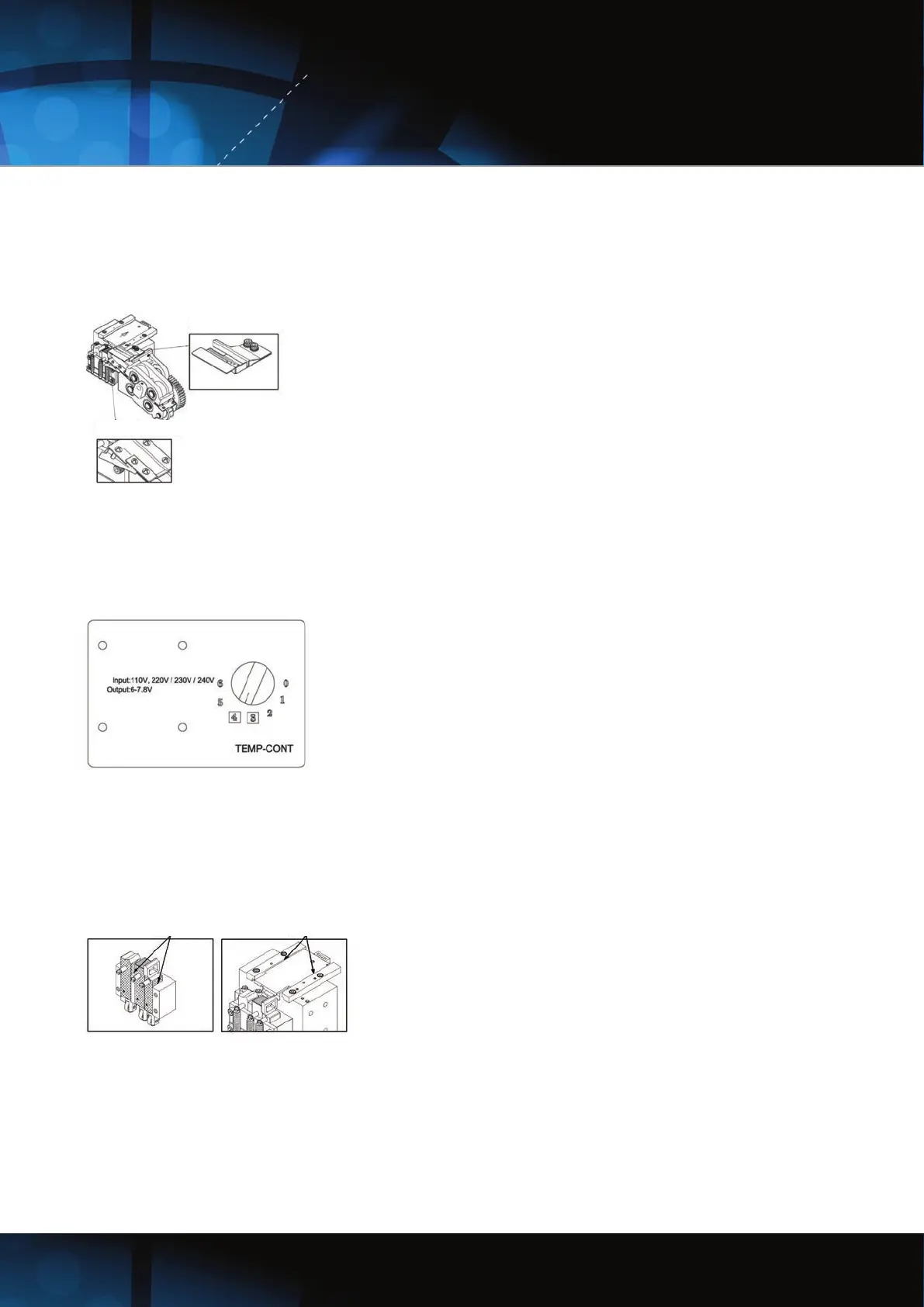 Input:110V, 220V / 230V / 240V
Output:6-7.8V

6
5
4
3
2
1
0

TEMP-CONT