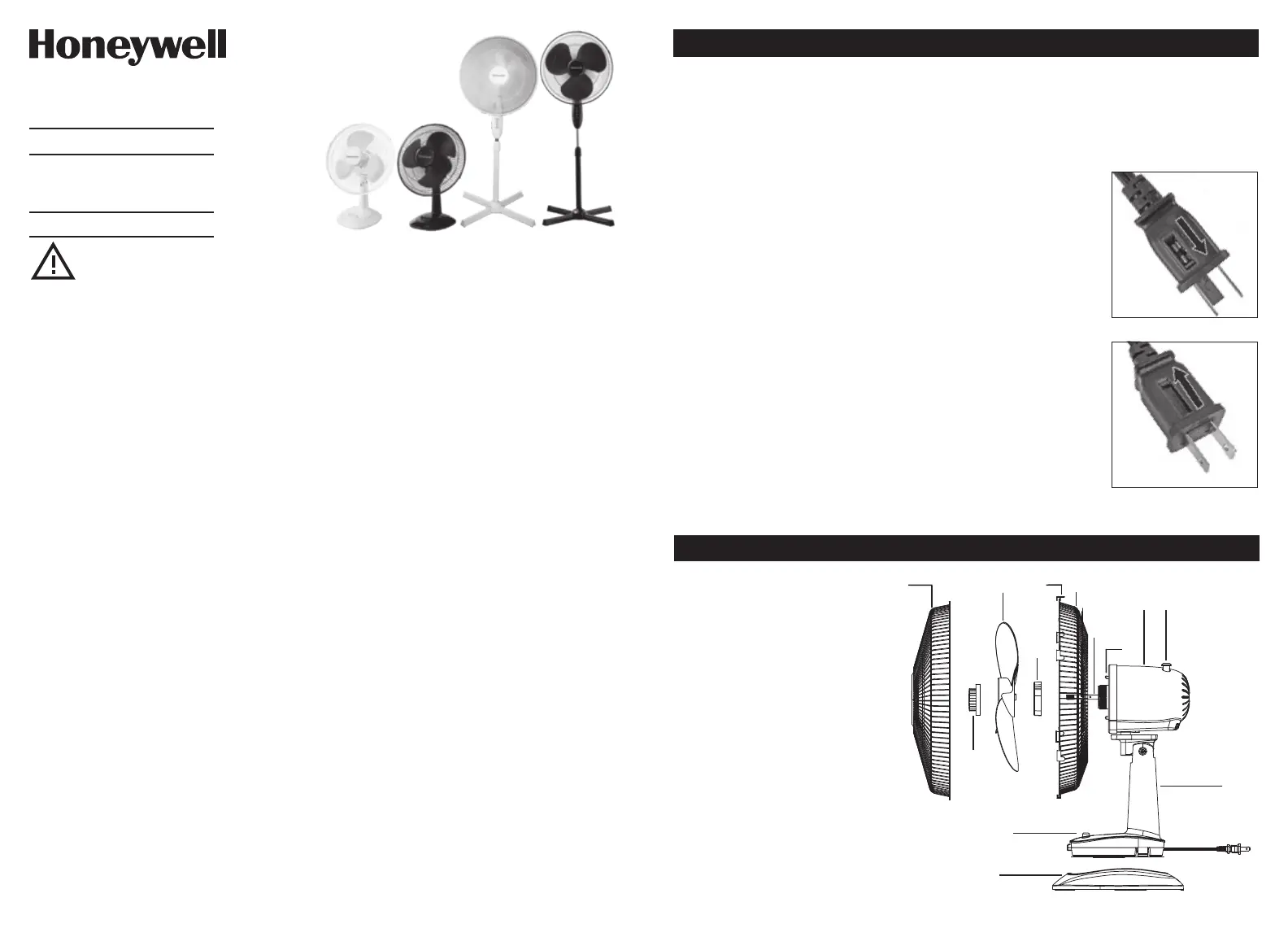 Honeywell