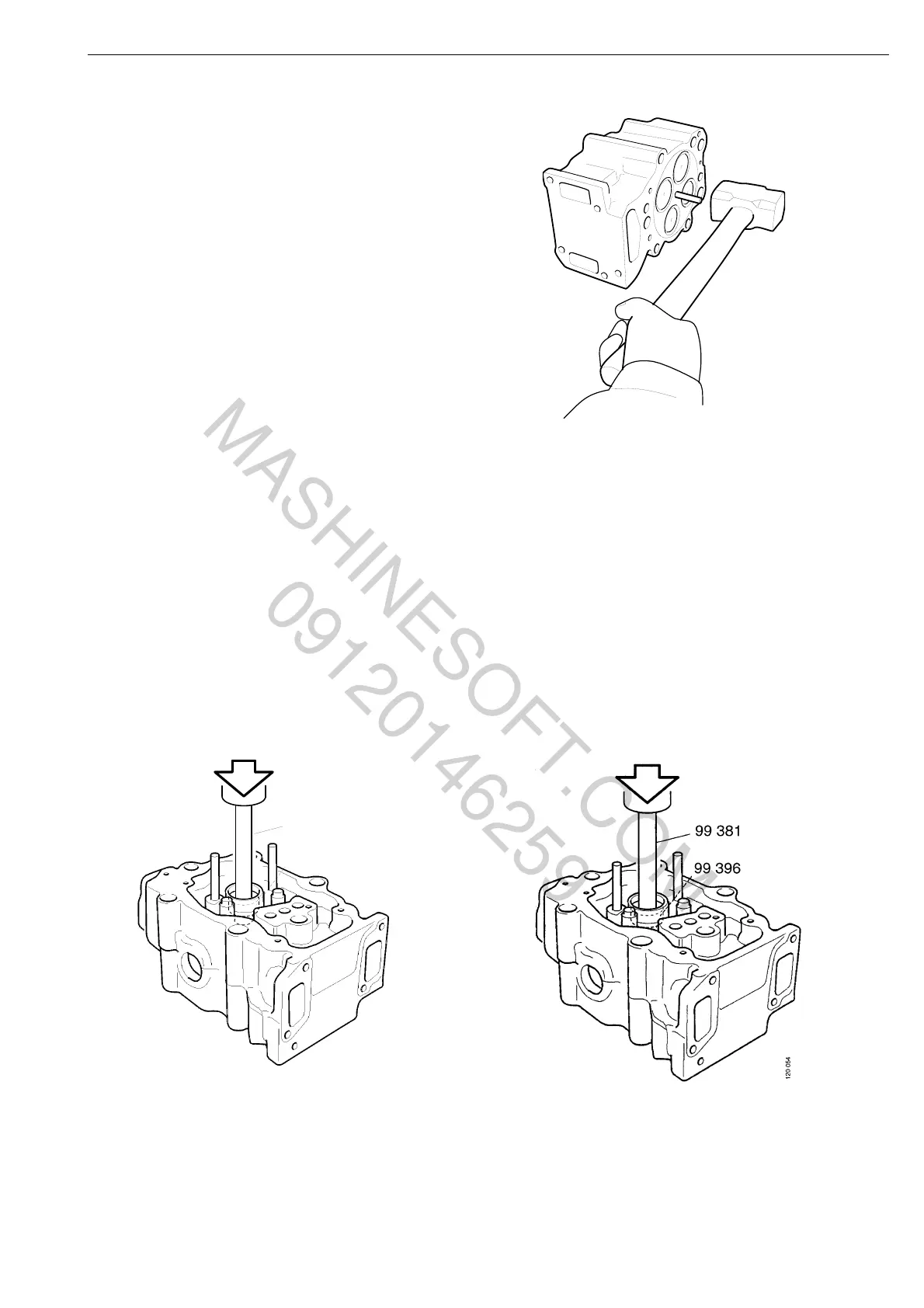 MASHINESOFT.COM
09120146259

99 381
99 396

120 054