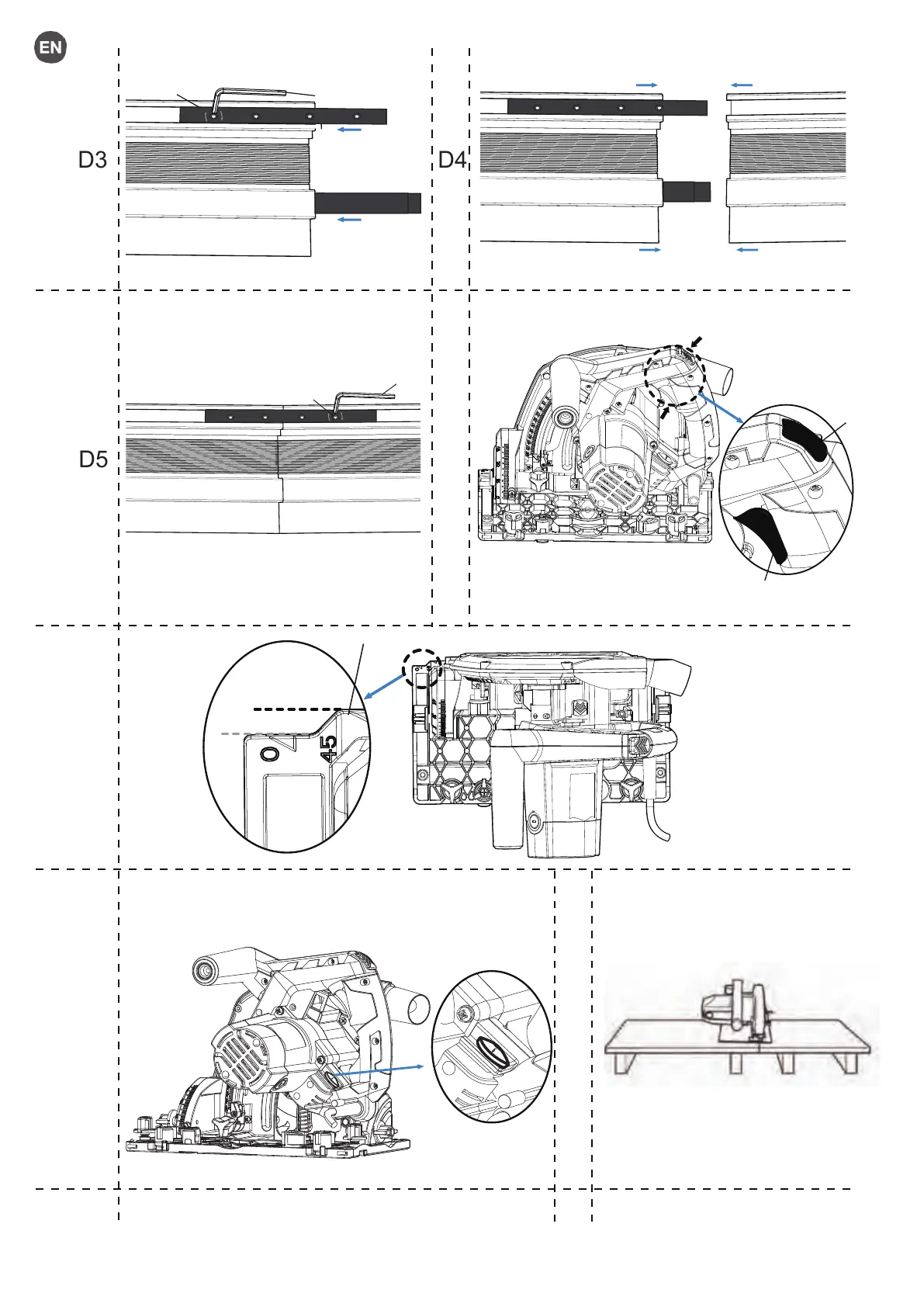 EN

D3

D4

D5

0

45