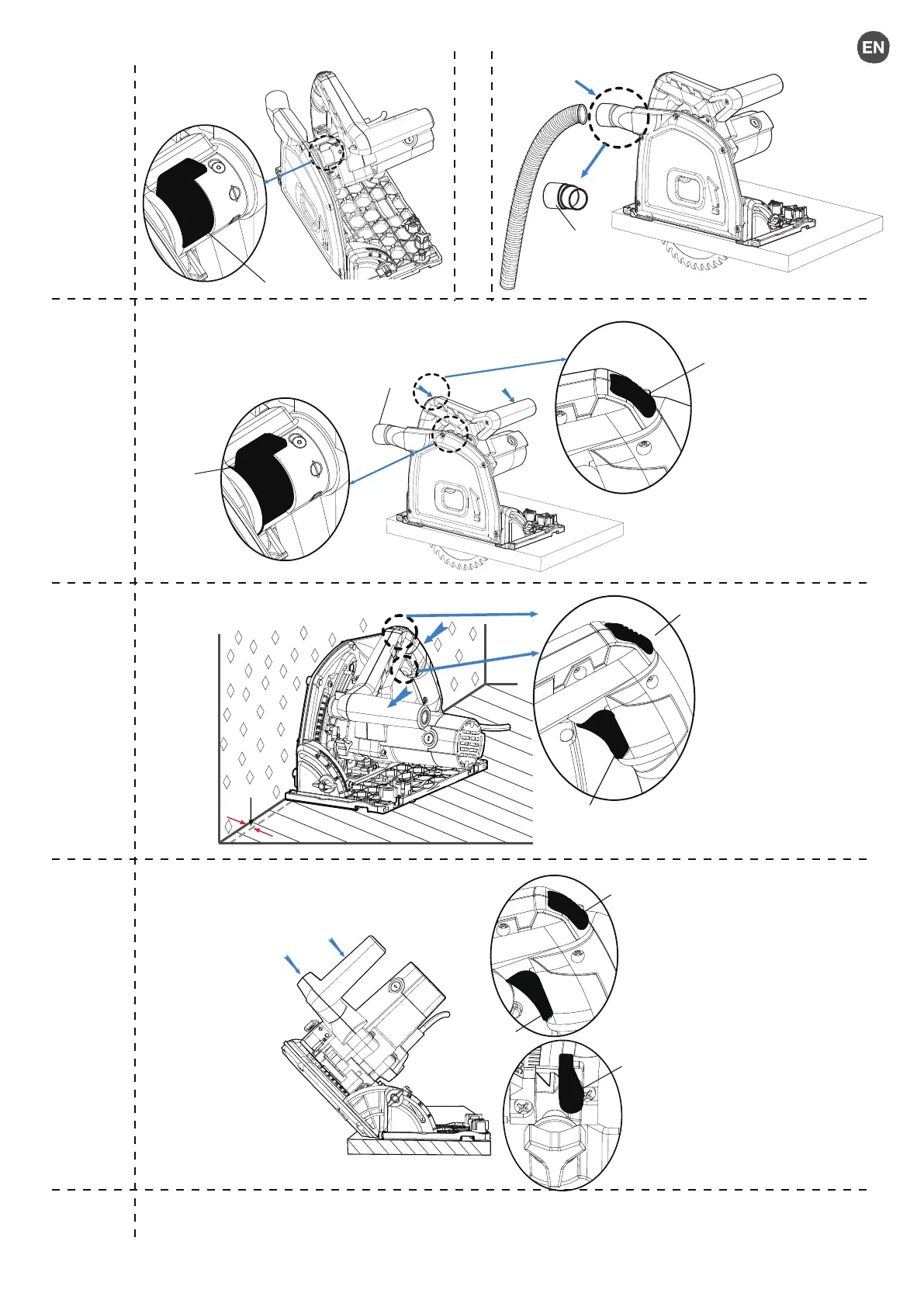 EN