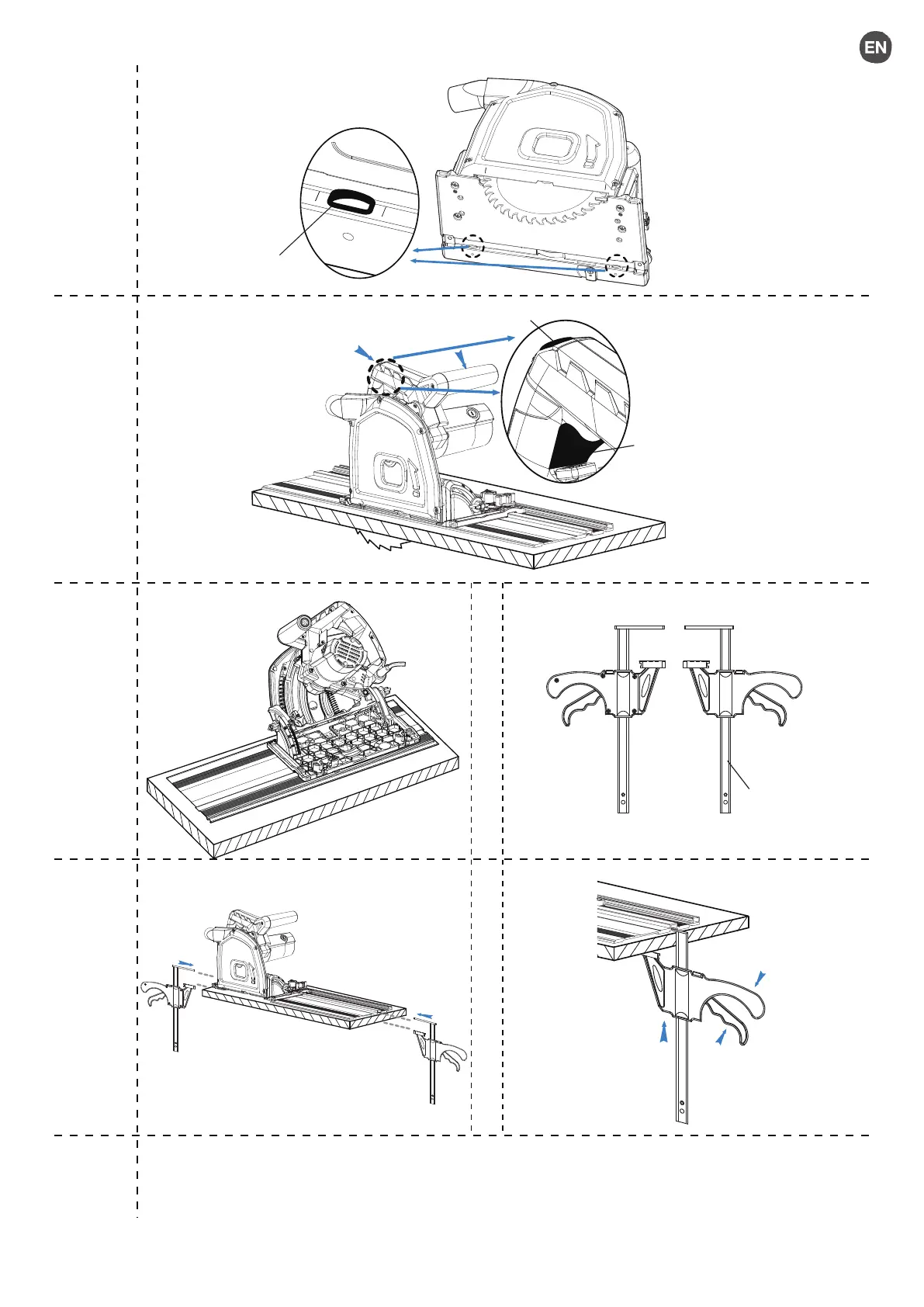 EN