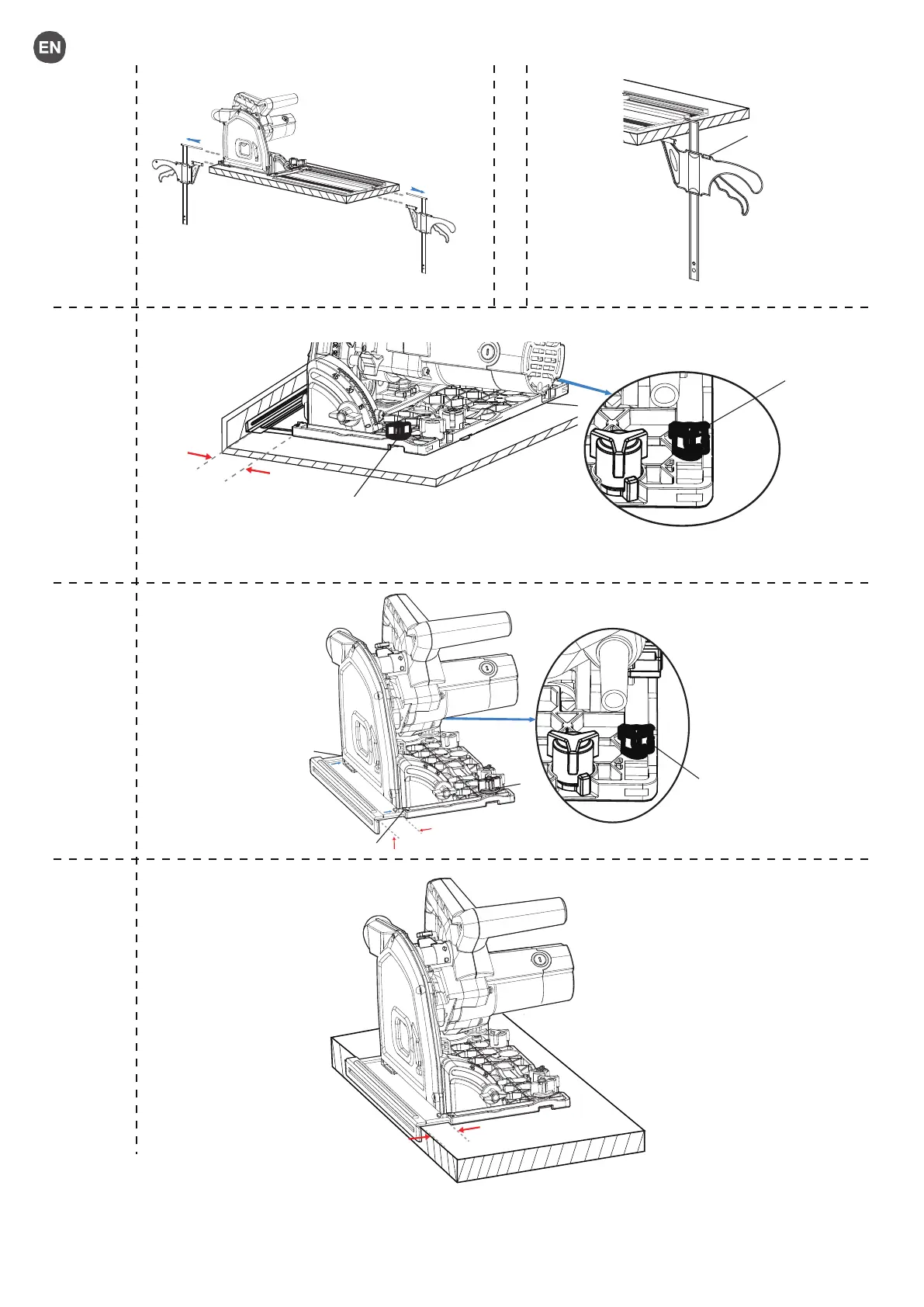 EN