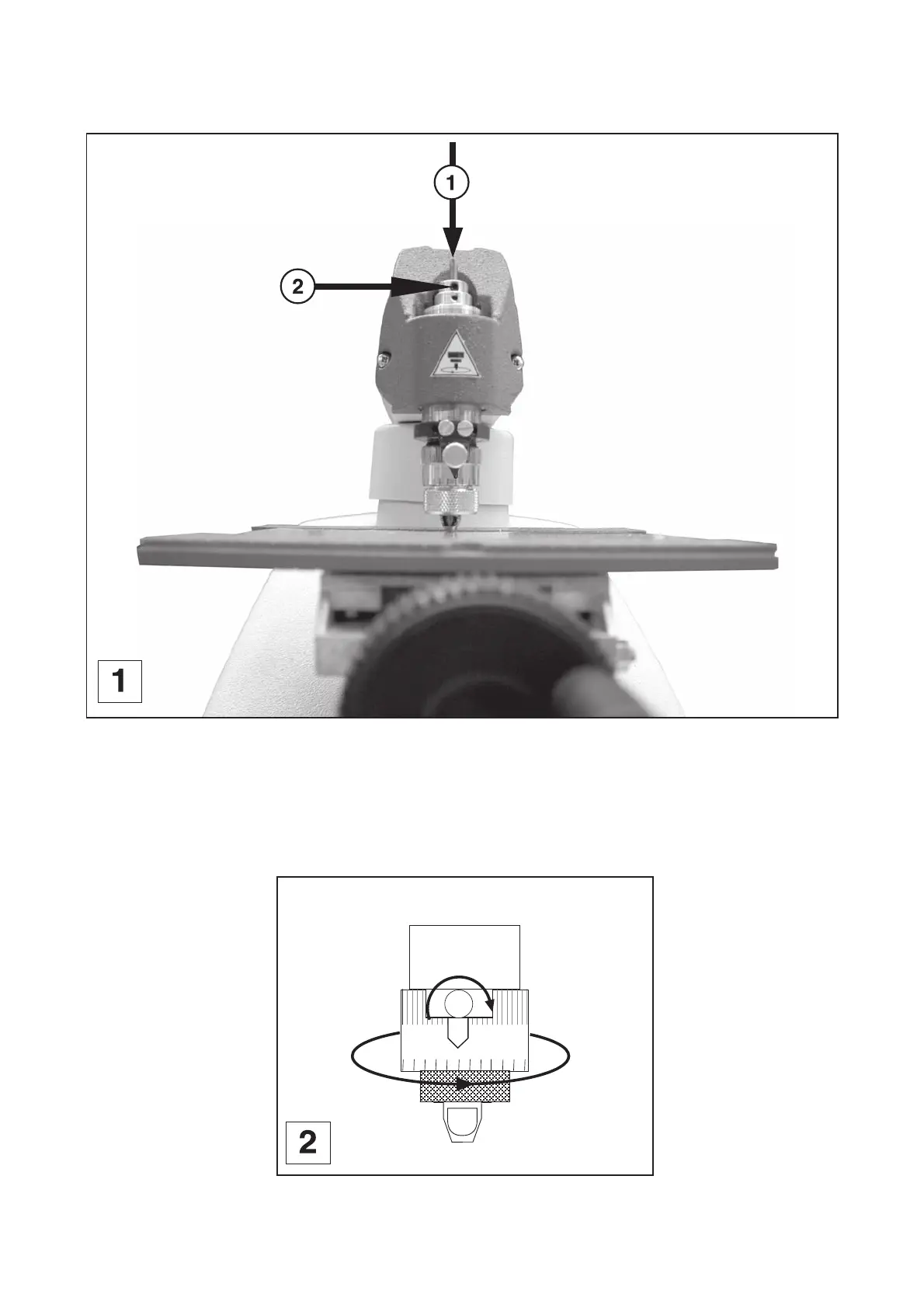 1

2

1

2