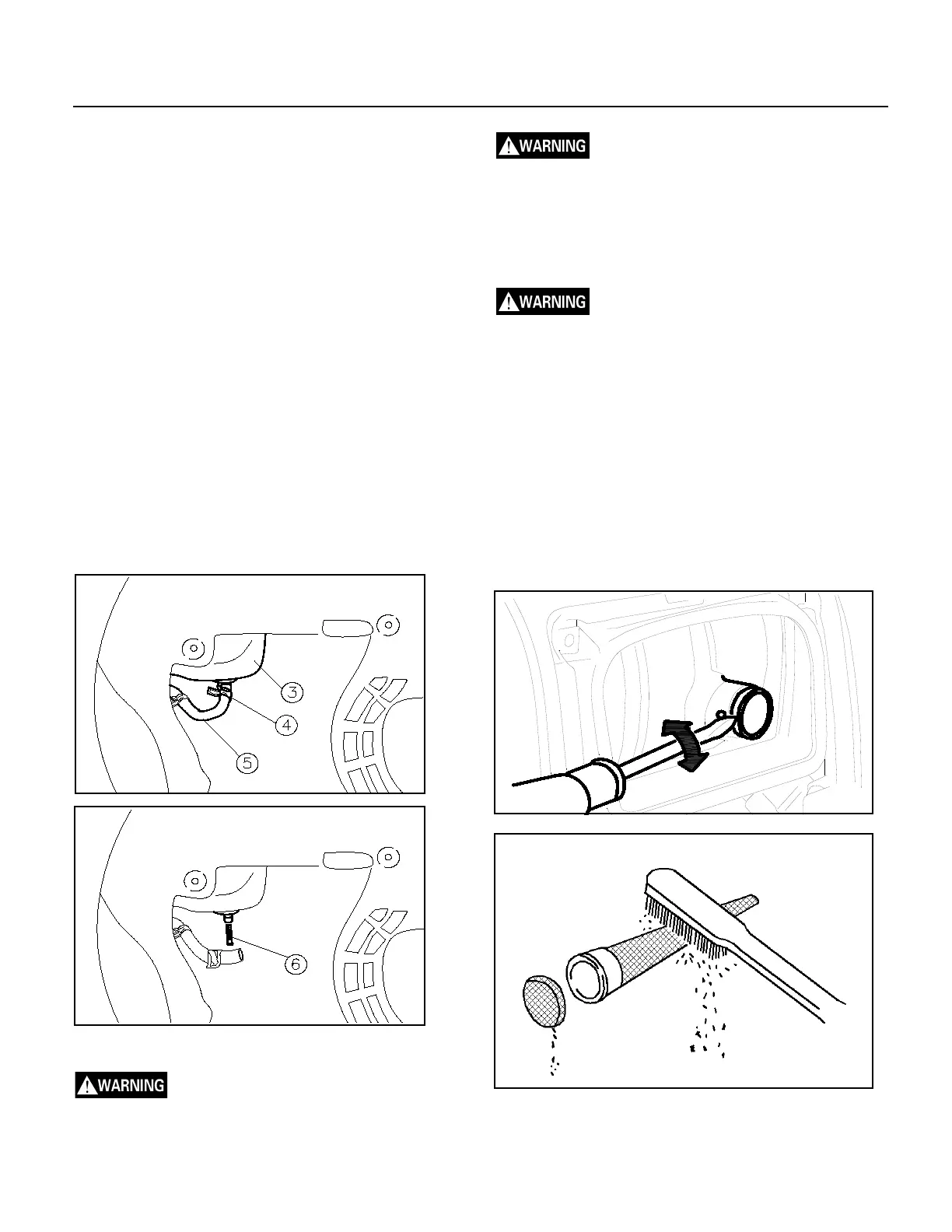 WARNING

WARNING

3
4
5

6

WARNING