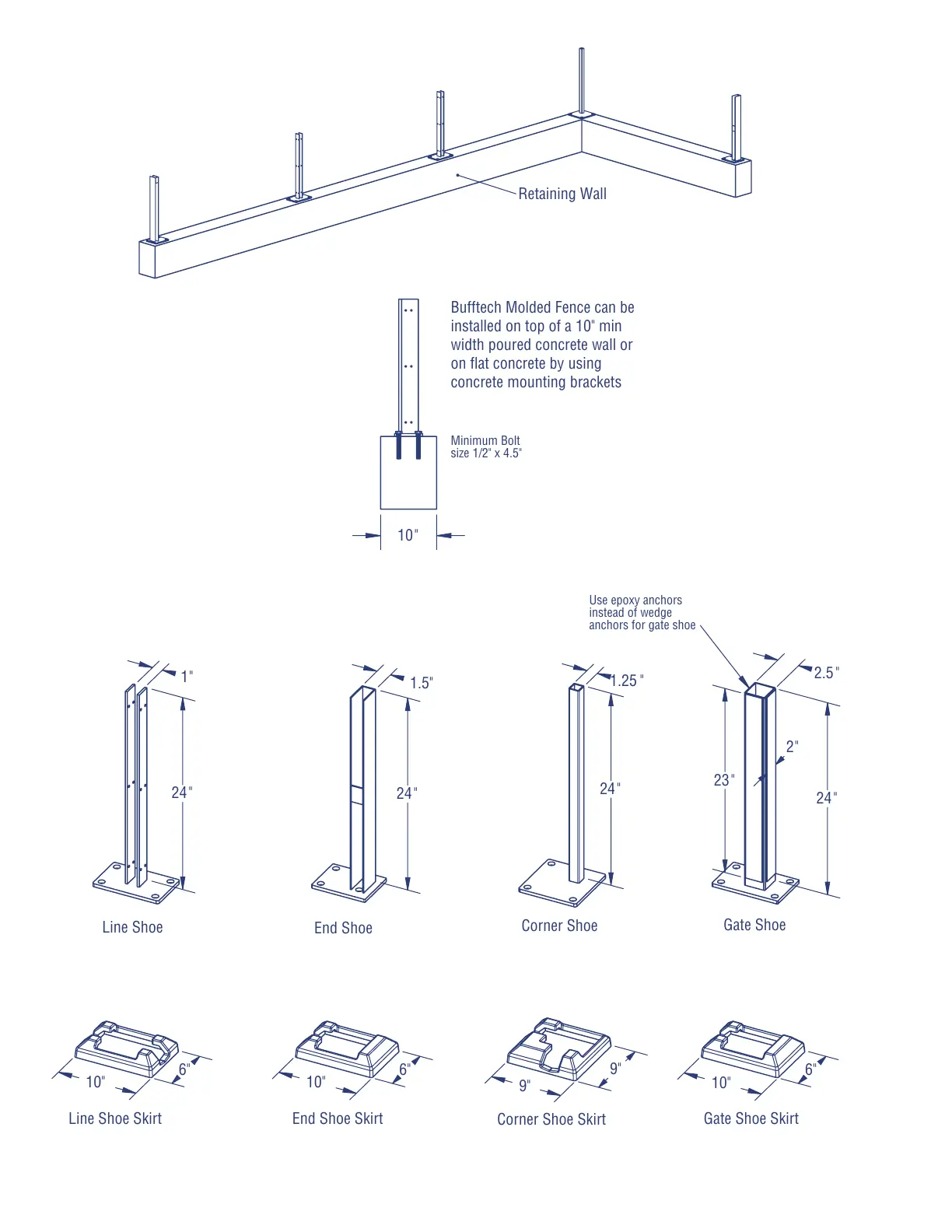 Retaining Wall

Bufftech Molded Fence can be installed on top of a 10" min width poured concrete wall or on flat concrete by using concrete mounting brackets

Minimum Bolt size 1/2" x 4.5"

10"

Use epoxy anchors instead of wedge anchors for gate shoe

1"

24"

Line Shoe

1.5"

24"

End Shoe

1.25"

24"

Corner Shoe

2.5"

2"

23"

24"

Gate Shoe

10"

6"

Line Shoe Skirt

10"

6"

End Shoe Skirt

9"

9"

Corner Shoe Skirt

10"

6"

Gate Shoe Skirt