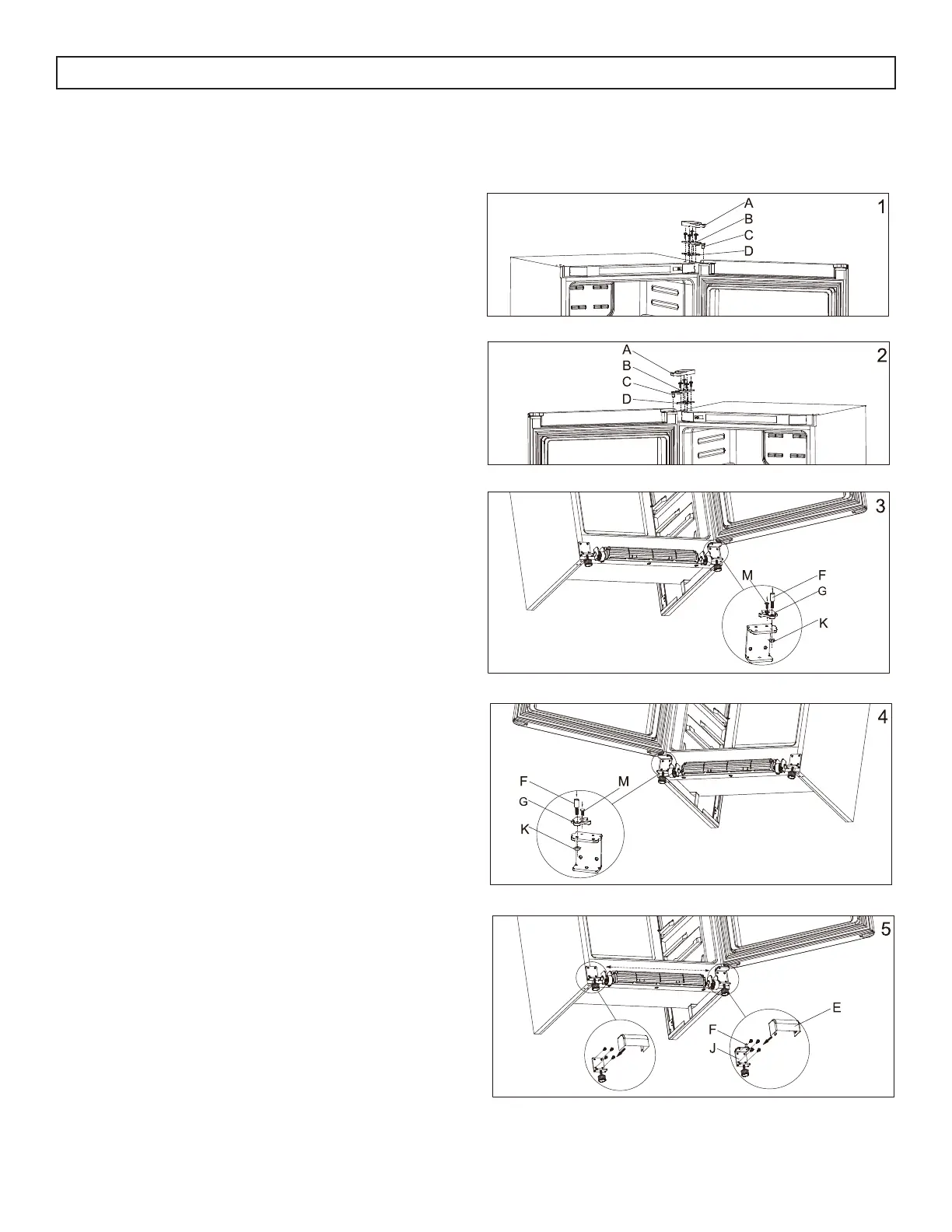 1
A
B
C
D

2
A
B
C
D

3
M
F
G
K

4
F
M
G
K

5
E
F
J