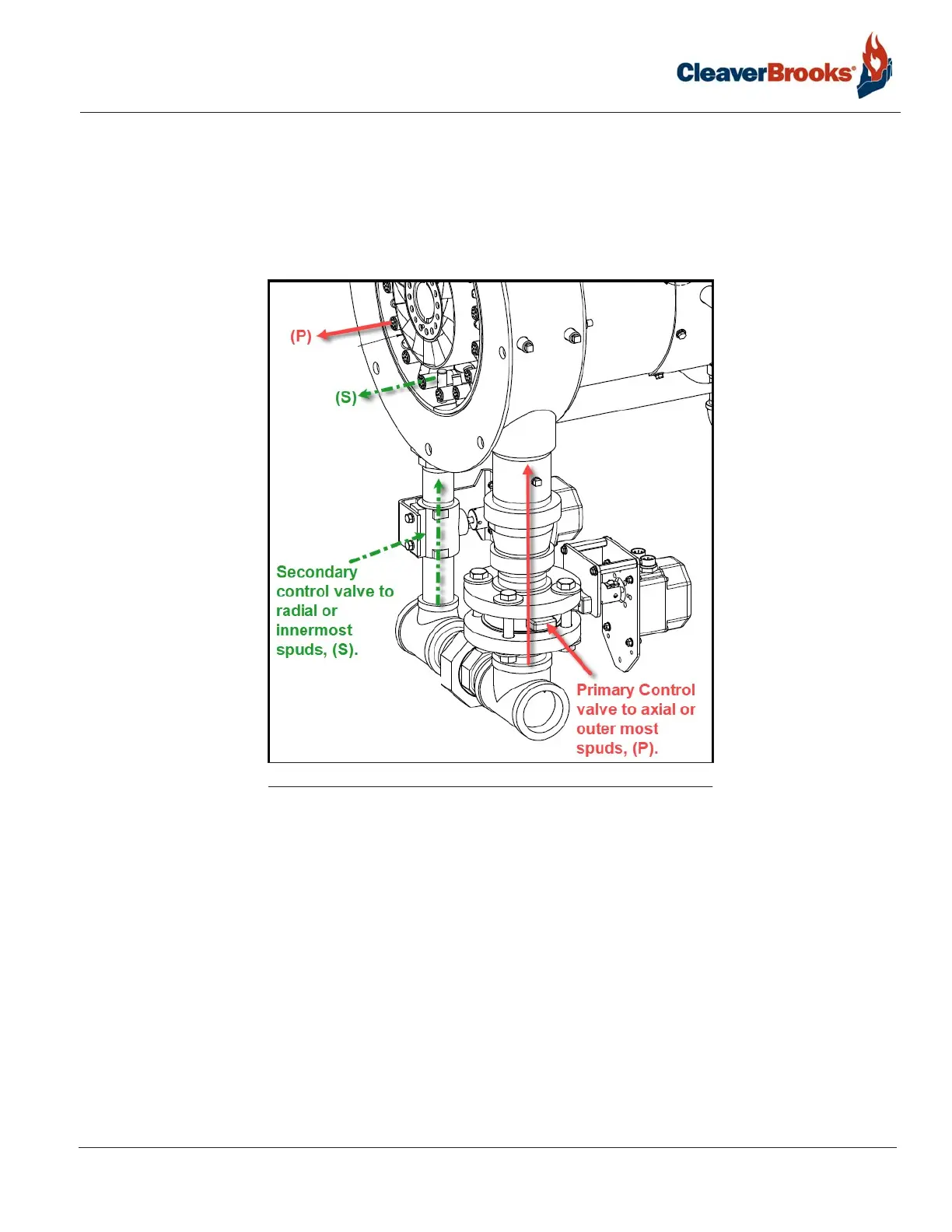 CleaverBrooks®

(P)

(S)

Secondary control valve to radial or innermost spuds, (S).

Primary Control valve to axial or outer most spuds, (P).