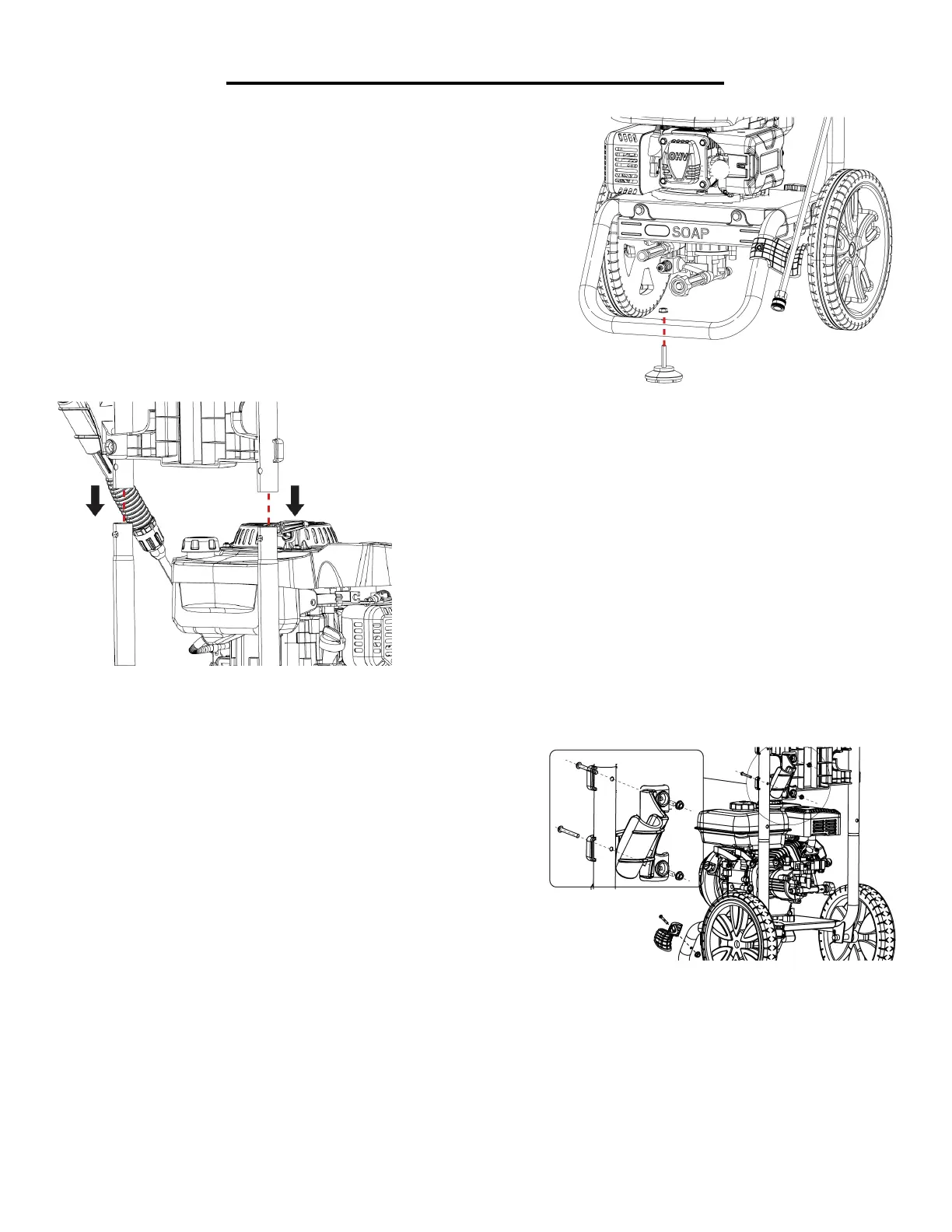 OHV

SOAP