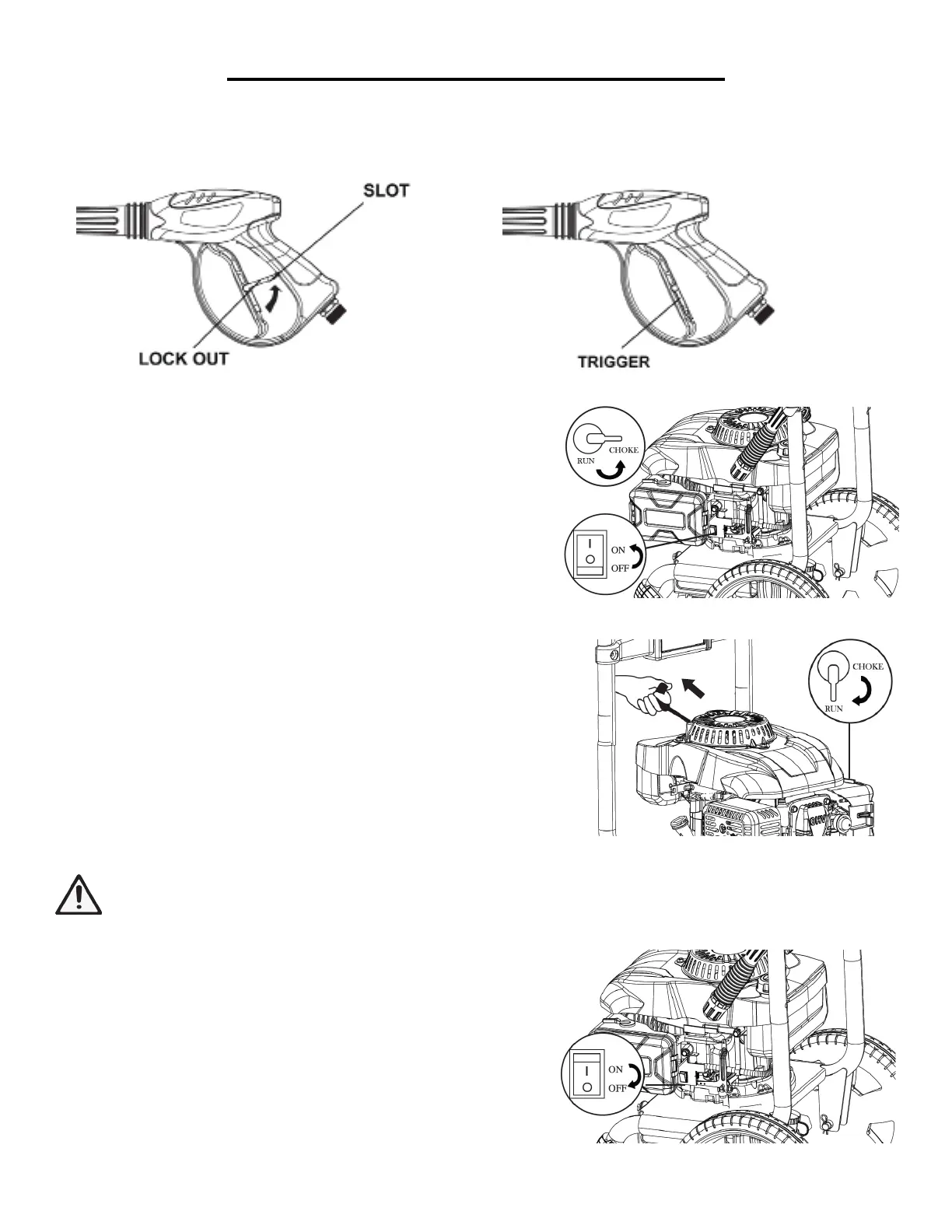 SLOT

LOCK OUT

TRIGGER

RUN

CHOKE

I

O

ON

OFF

CHOKE

RUN

OHV

I

O

ON

OFF